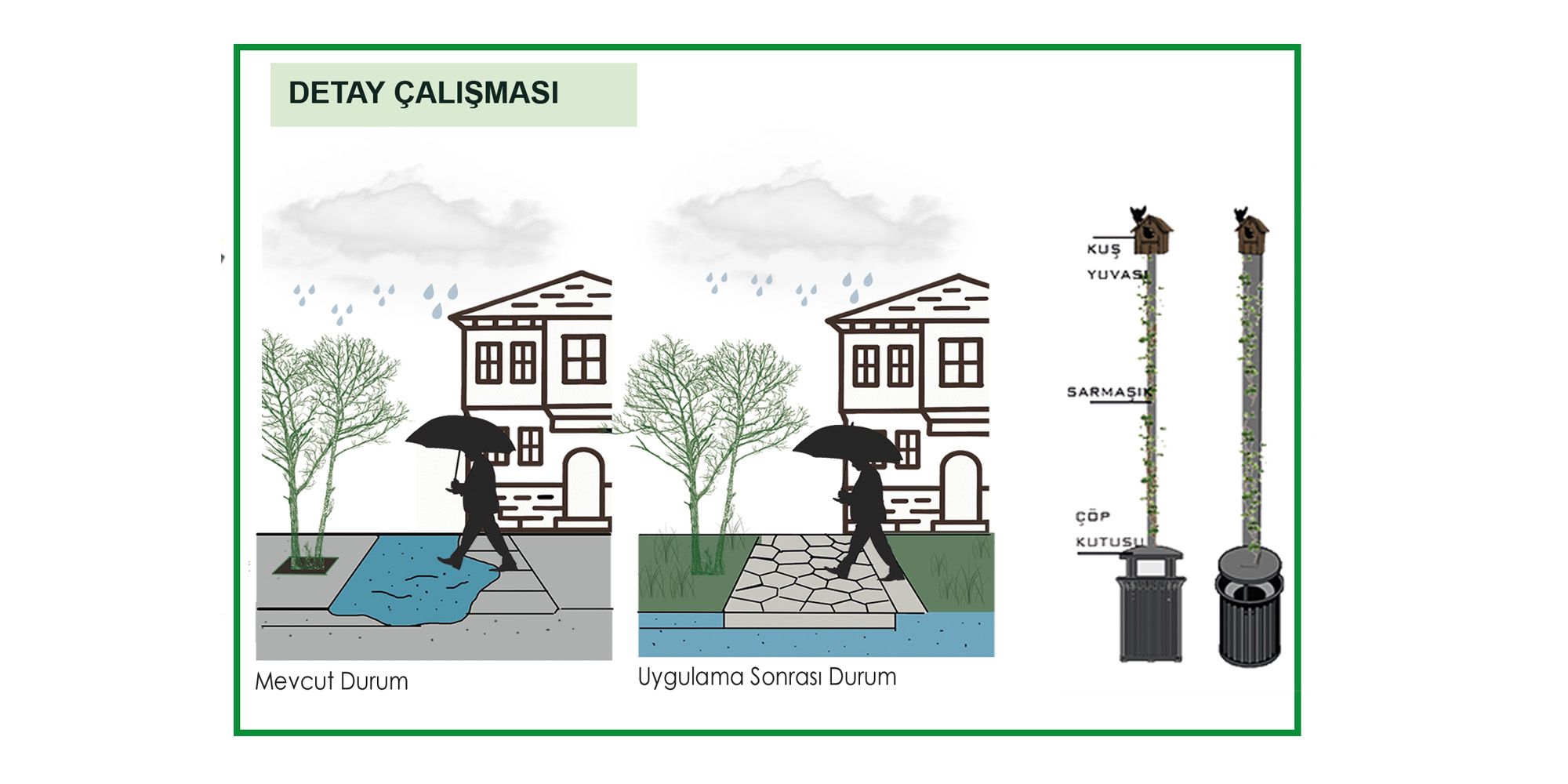 DETAY ÇALIŞMASI

Mevcut Durum

Uygulama Sonrası Durum

KUŞ YUVASI

SARMAŞIK

ÇÖP KUTUSU