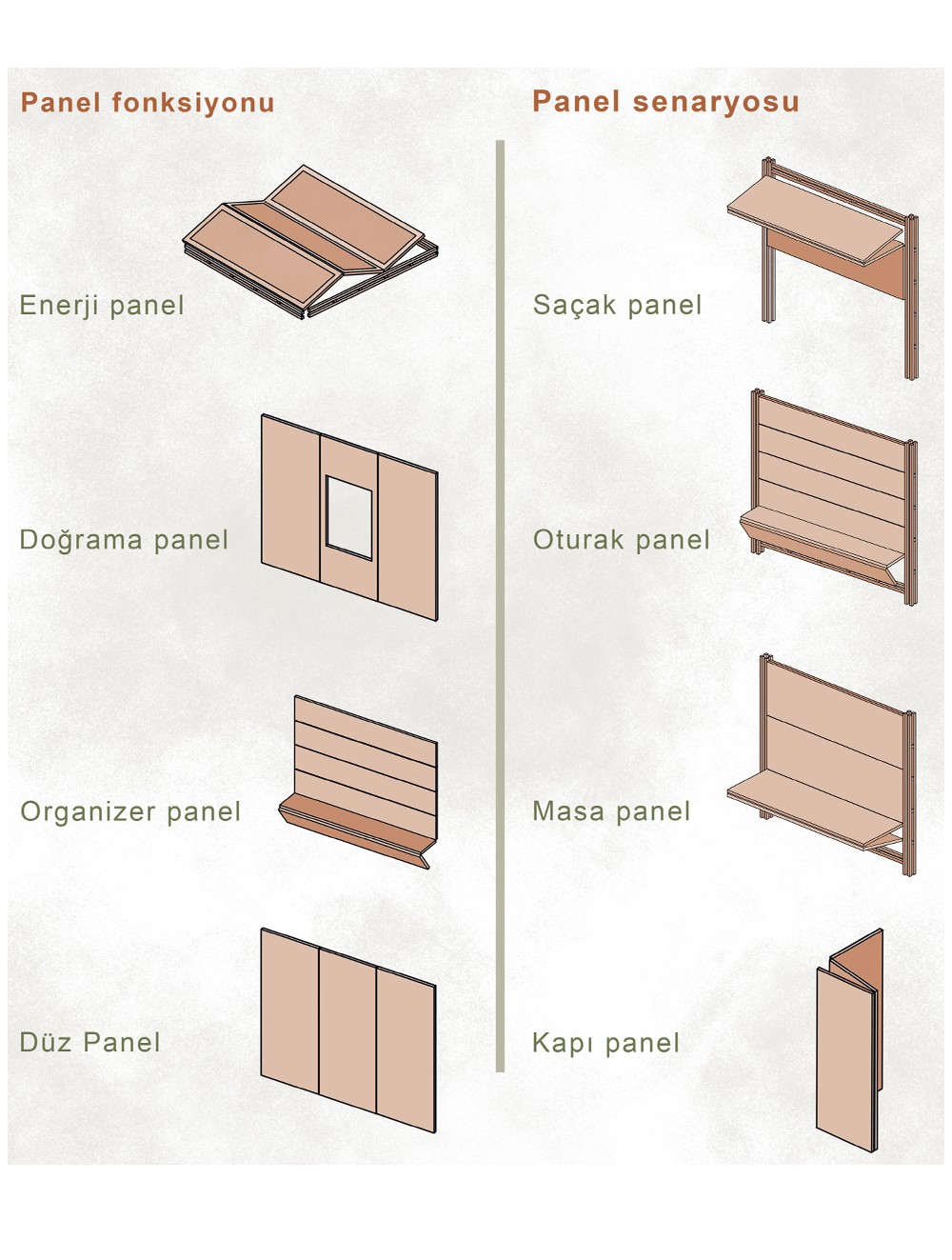 Panel fonksiyonu

Enerji panel

Doğrama panel

Organizer panel

Düz Panel

Panel senaryosu

Saçak panel

Oturak panel

Masa panel

Kapı panel