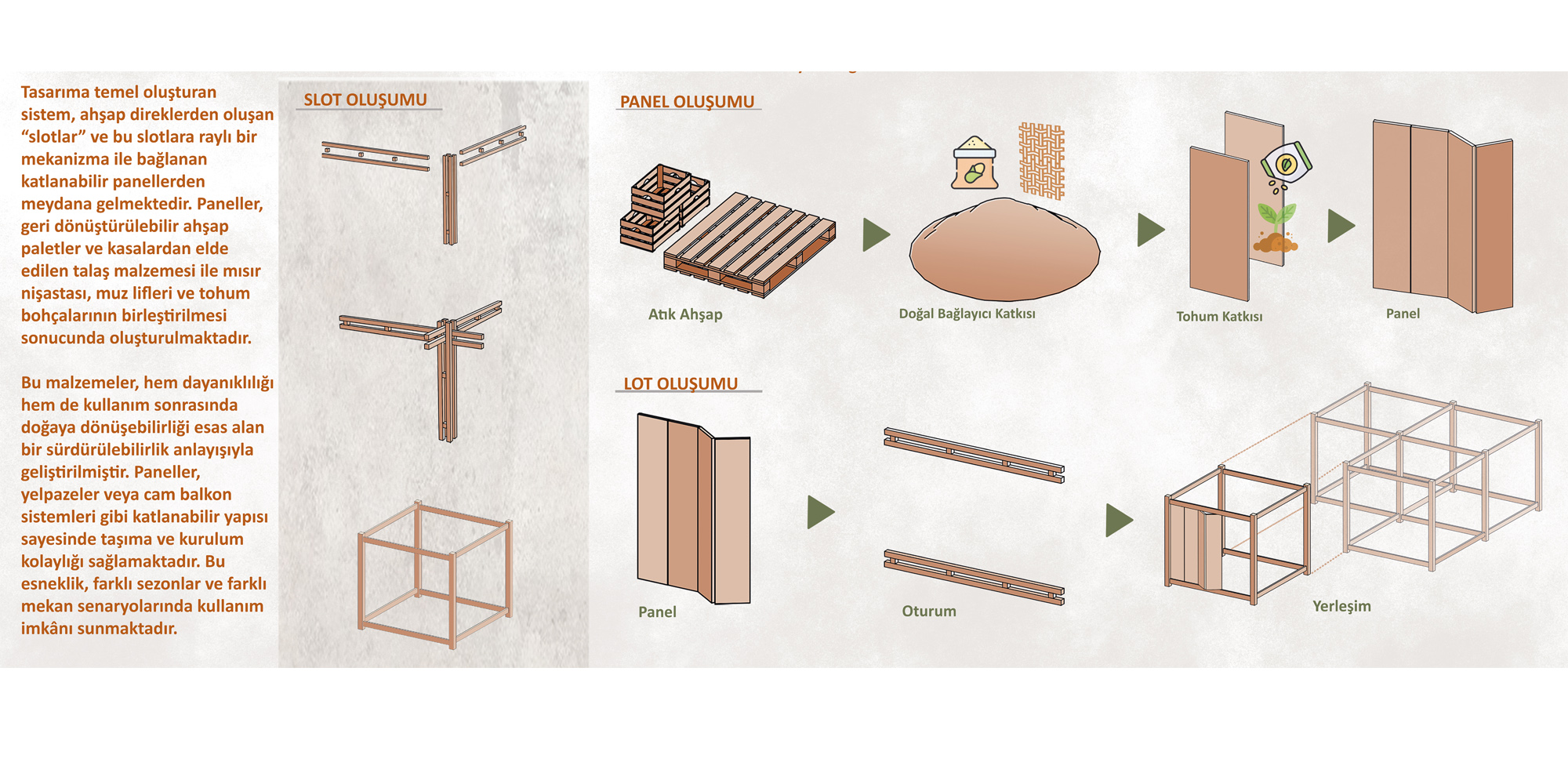 Tasarıma temel oluşturan sistem, ahşap direklerden oluşan “slotlar” ve bu slotlara raylı bir mekanizma ile bağlanan katlanabilir panellerden meydana gelmektedir. Paneller, geri dönüştürülebilir ahşap paletler ve kasalardan elde edilen talaş malzemesi ile mısır nişastası, muz lifleri ve tohum bohçalarının birleştirilmesi sonucunda oluşturulmaktadır.

Bu malzemeler, hem dayanıklılığı hem de kullanım sonrasında doğaya dönüşebilirliği esas alan bir sürdürülebilirlik anlayışıyla geliştirilmiştir. Paneller, yelpazeler veya cam balkon sistemleri gibi katlanabilir yapısı sayesinde taşıma ve kurulum kolaylığı sağlamaktadır. Bu esneklik, farklı sezonlar ve farklı mekan senaryolarında kullanım imkânı sunmaktadır.

SLOT OLUŞUMU

PANEL OLUŞUMU

Atık Ahşap

Doğal Bağlayıcı Katkısı

Tohum Katkısı

Panel

LOT OLUŞUMU

Panel

Oturum

Yerleşim