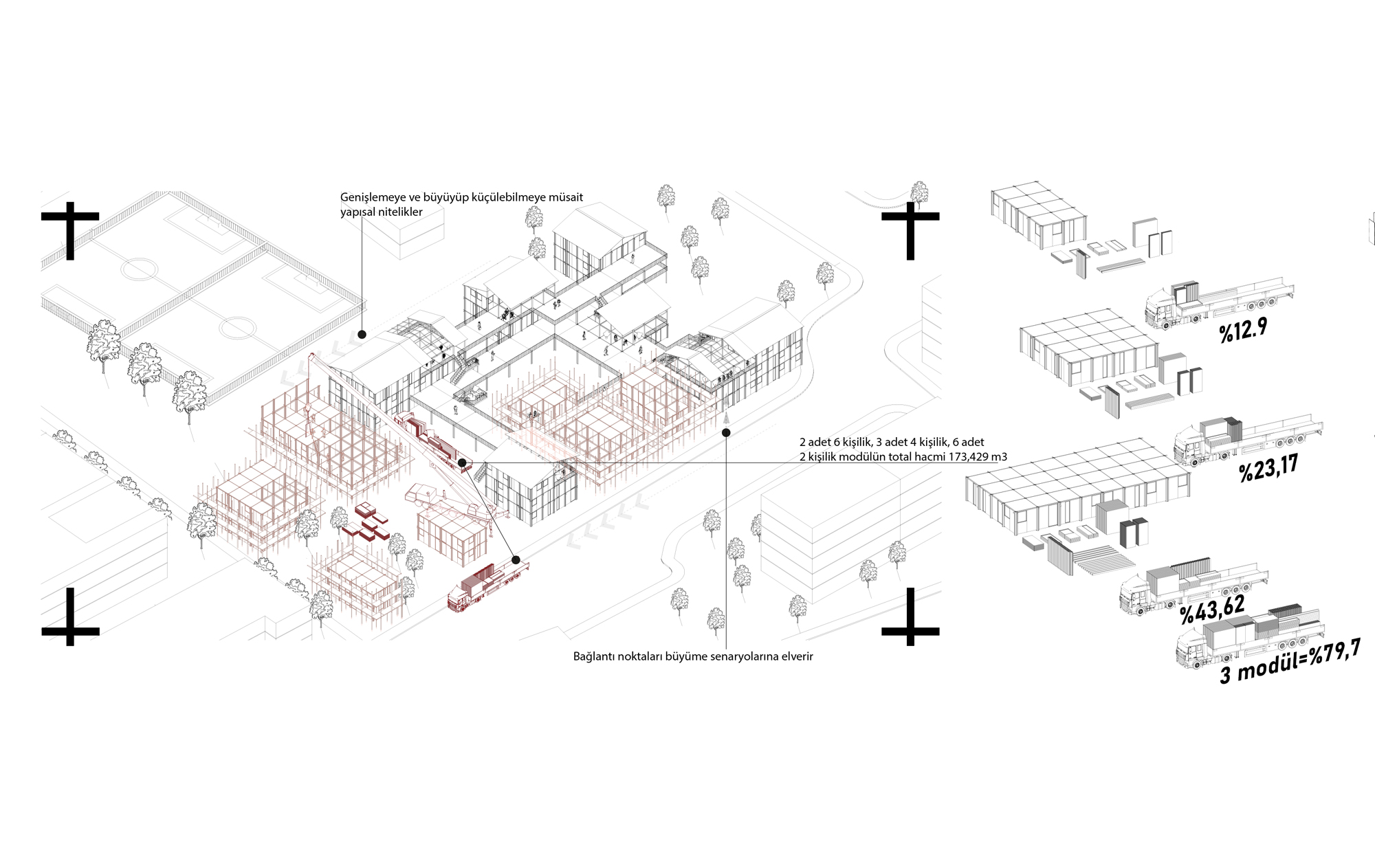 Genişlemeye ve büyüyüp küçülebilmeye müsait yapısal nitelikler

2 adet 6 kişilik, 3 adet 4 kişilik, 6 adet 2 kişilik modülün total hacmi 173,429 m3

Bağlantı noktaları büyüme senaryolarına elverir

%12.9

%23,17

%43,62

3 modül=%79,7