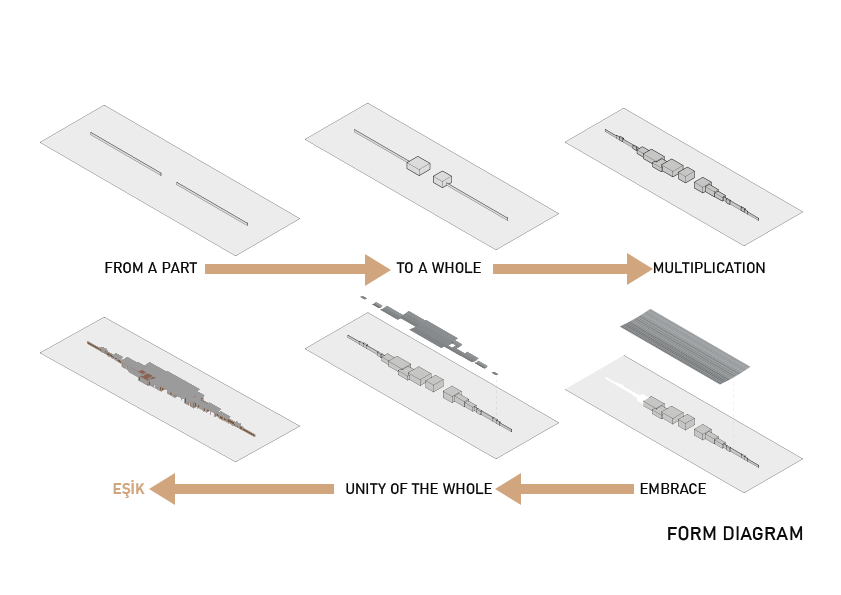 FROM A PART

TO A WHOLE

MULTIPLICATION

EŞİK

UNITY OF THE WHOLE

EMBRACE

FORM DIAGRAM