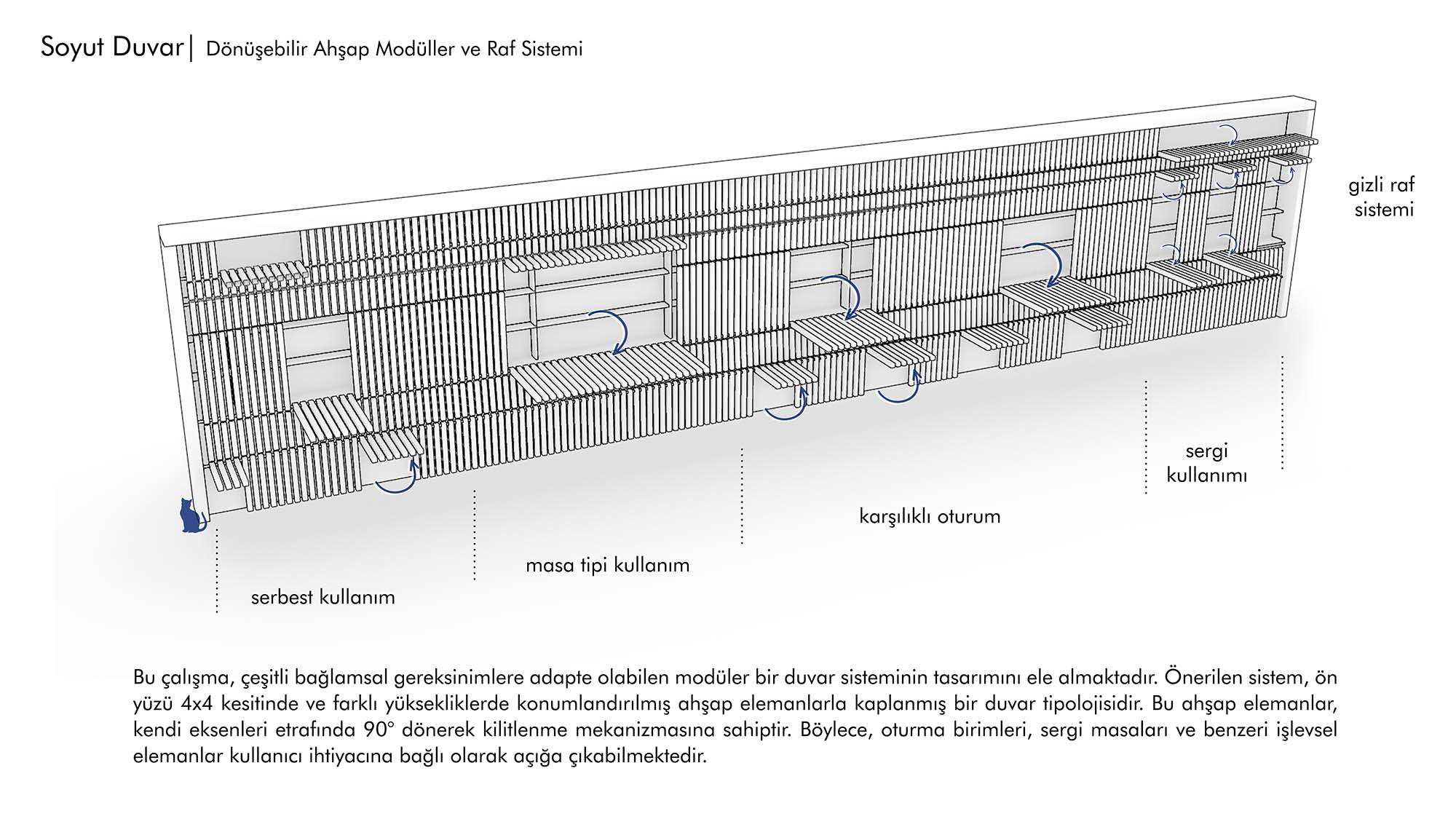 Soyut Duvar| Dönüşebilir Ahşap Modüller ve Raf Sistemi

gizli raf sistemi

sergi kullanımı

karşılıklı oturum

masa tipi kullanım

serbest kullanım

Bu çalışma, çeşitli bağlamsal gereksinimlere adapte olabilen modüler bir duvar sisteminin tasarımını ele almaktadır. Önerilen sistem, ön yüzü 4x4 kesitinde ve farklı yüksekliklerde konumlandırılmış ahşap elemanlarla kaplanmış bir duvar tipolojisidir. Bu ahşap elemanlar, kendi eksenleri etrafında 90° dönerek kilitlenme mekanizmasına sahiptir. Böylece, oturma birimleri, sergi masaları ve benzeri işlevsel elemanlar kullanıcı ihtiyacına bağlı olarak açığa çıkabilmektedir.