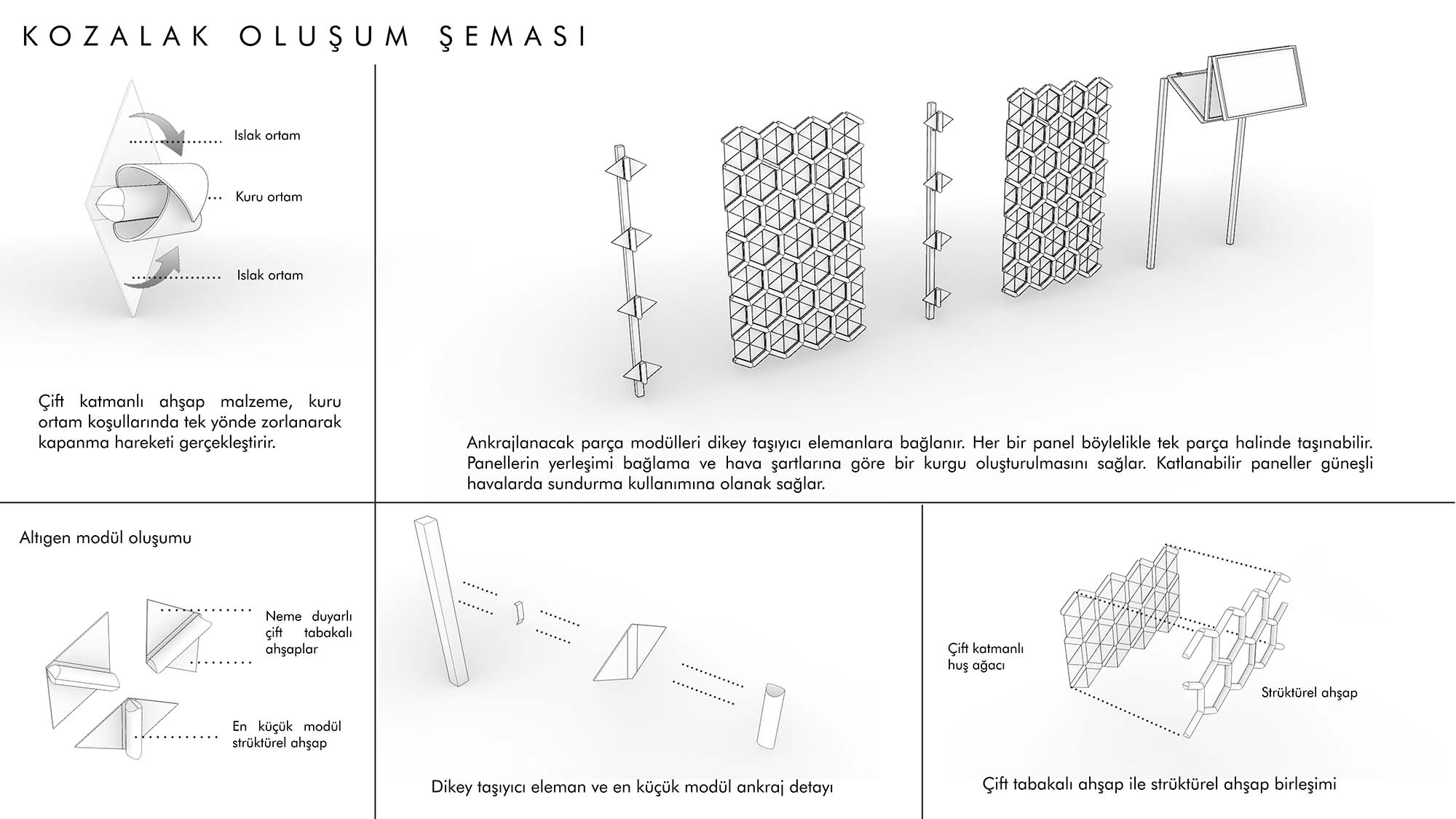 KOZALAK OLUŞUM ŞEMASI

Islak ortam

Kuru ortam

Islak ortam

Çift katmanlı ahşap malzeme, kuru ortam koşullarında tek yönde zorlanarak kapanma hareketi gerçekleştirir.

Ankrajlanacak parça modülleri dikey taşıyıcı elemanlara bağlanır. Her bir panel böylelikle tek parça halinde taşınabilir. Panellerin yerleşimi bağlama ve hava şartlarına göre bir kurgu oluşturulmasını sağlar. Katlanabilir paneller güneşli havalarda sundurma kullanımına olanak sağlar.

Altıgen modül oluşumu

Neme duyarlı çift tabakalı ahşaplar

En küçük modül strüktürel ahşap

Dikey taşıyıcı eleman ve en küçük modül ankraj detayı

Çift katmanlı huş ağacı

Strüktürel ahşap

Çift tabakalı ahşap ile strüktürel ahşap birleşimi