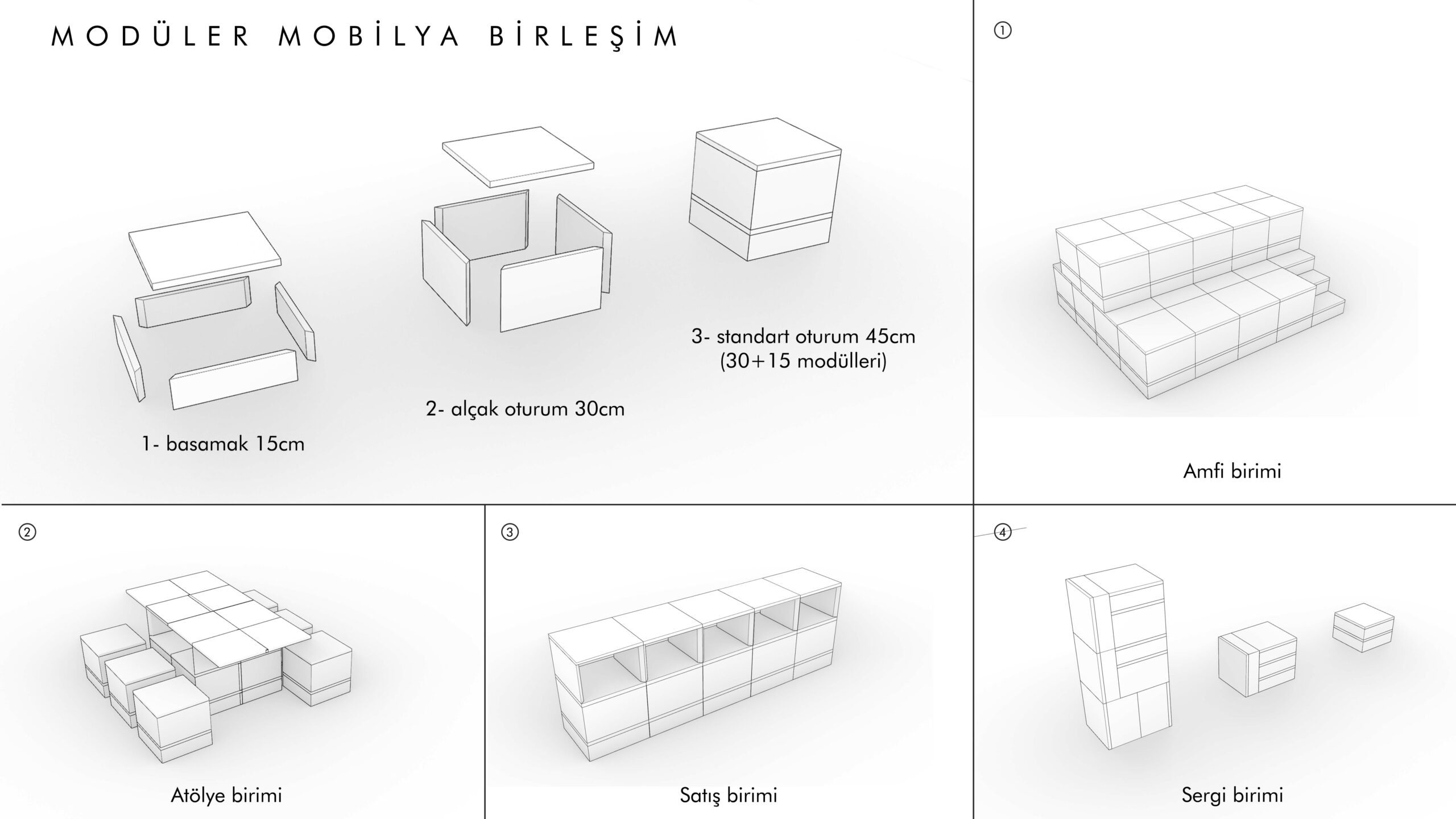 MODÜLER MOBİLYA BİRLEŞİM

1- basamak 15cm

2- alçak oturum 30cm

3- standart oturum 45cm (30+15 modülleri)

①

Amfi birimi

②

Atölye birimi

③

Satış birimi

④

Sergi birimi