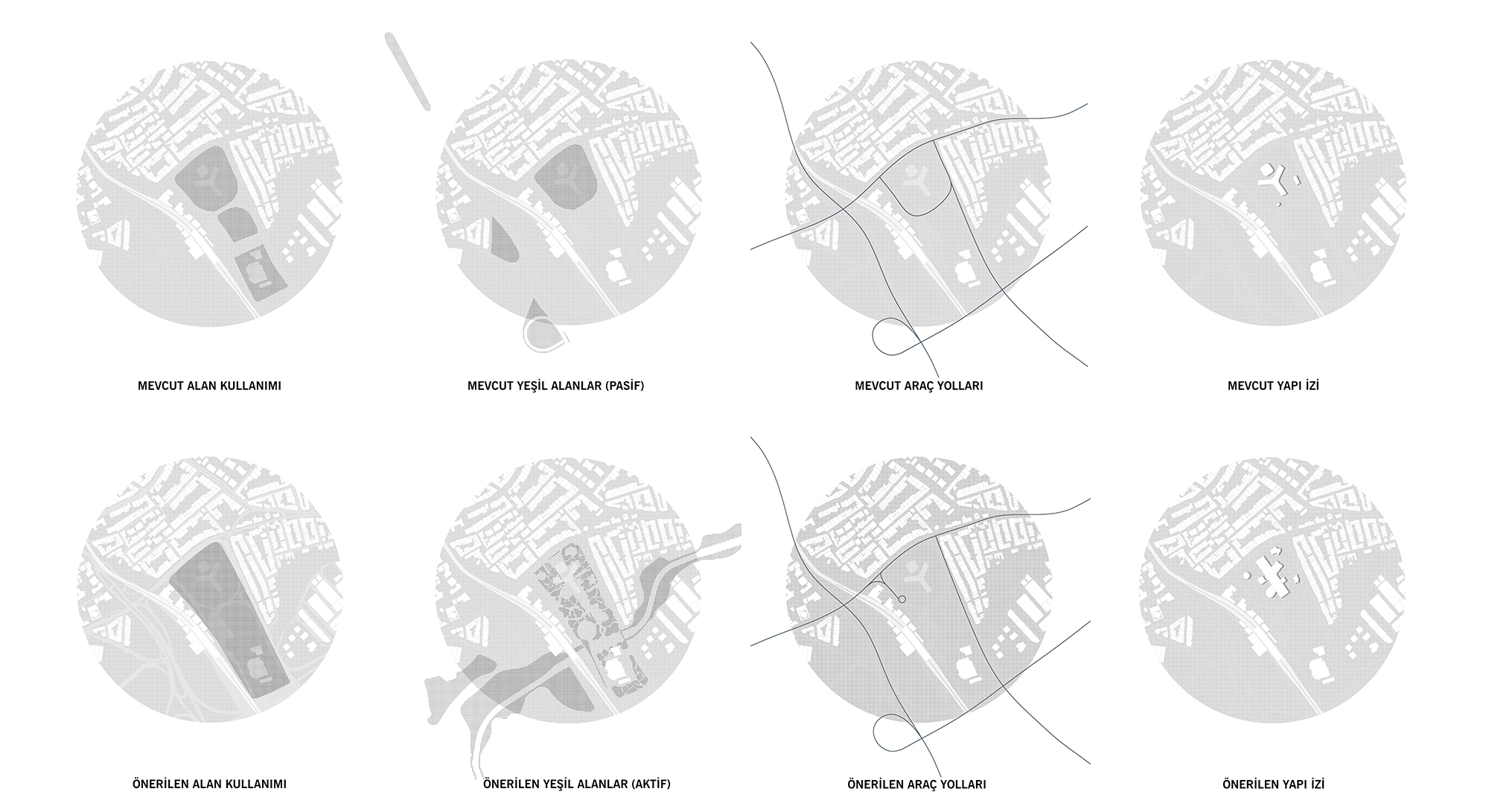 MEVCUT ALAN KULLANIMI

MEVCUT YEŞİL ALANLAR (PASİF)

MEVCUT ARAÇ YOLLARI

MEVCUT YAPI İZİ

ÖNERİLEN ALAN KULLANIMI

ÖNERİLEN YEŞİL ALANLAR (AKTİF)

ÖNERİLEN ARAÇ YOLLARI

ÖNERİLEN YAPI İZİ