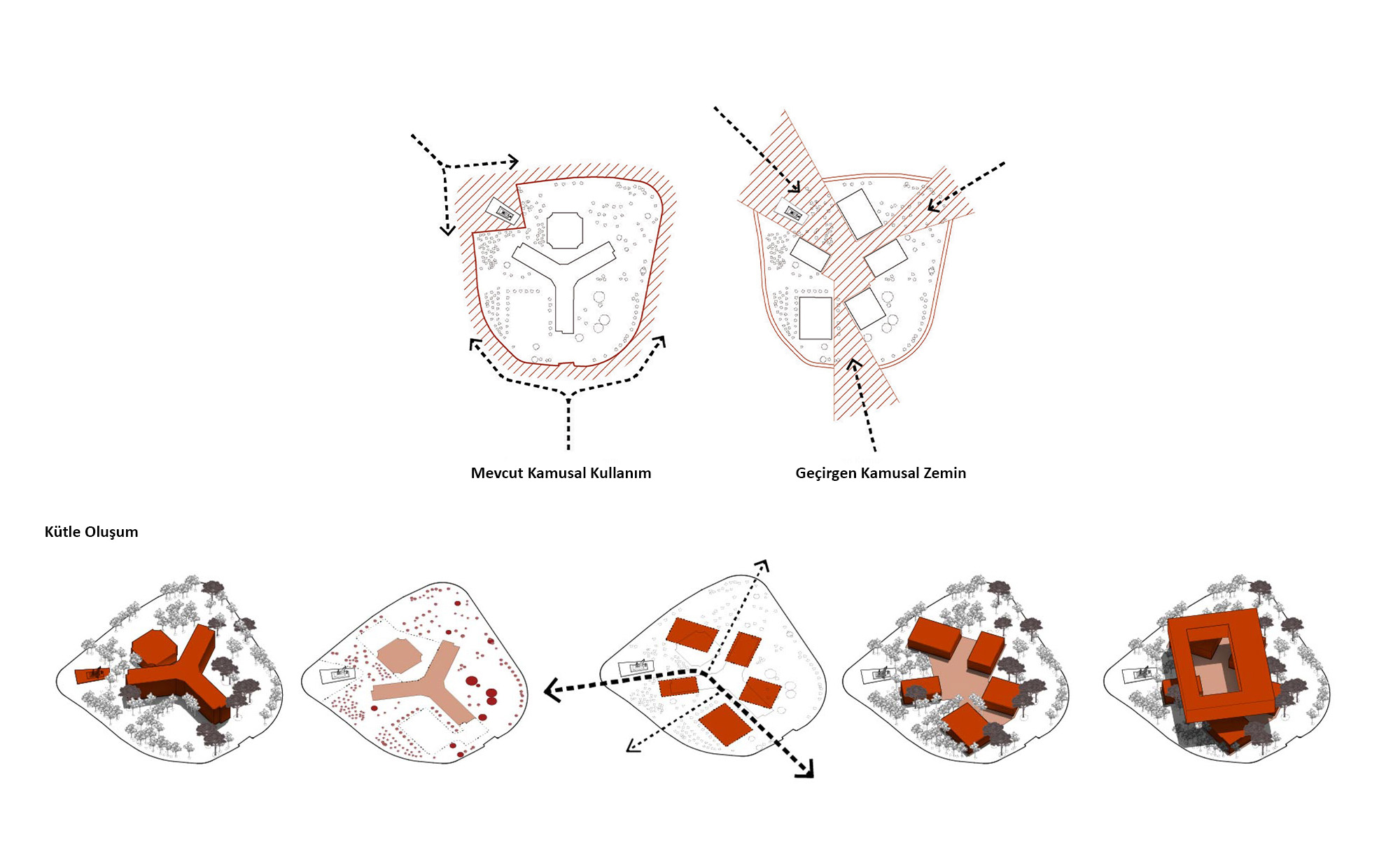 Mevcut Kamusal Kullanım

Geçirgen Kamusal Zemin

Kütle Oluşum