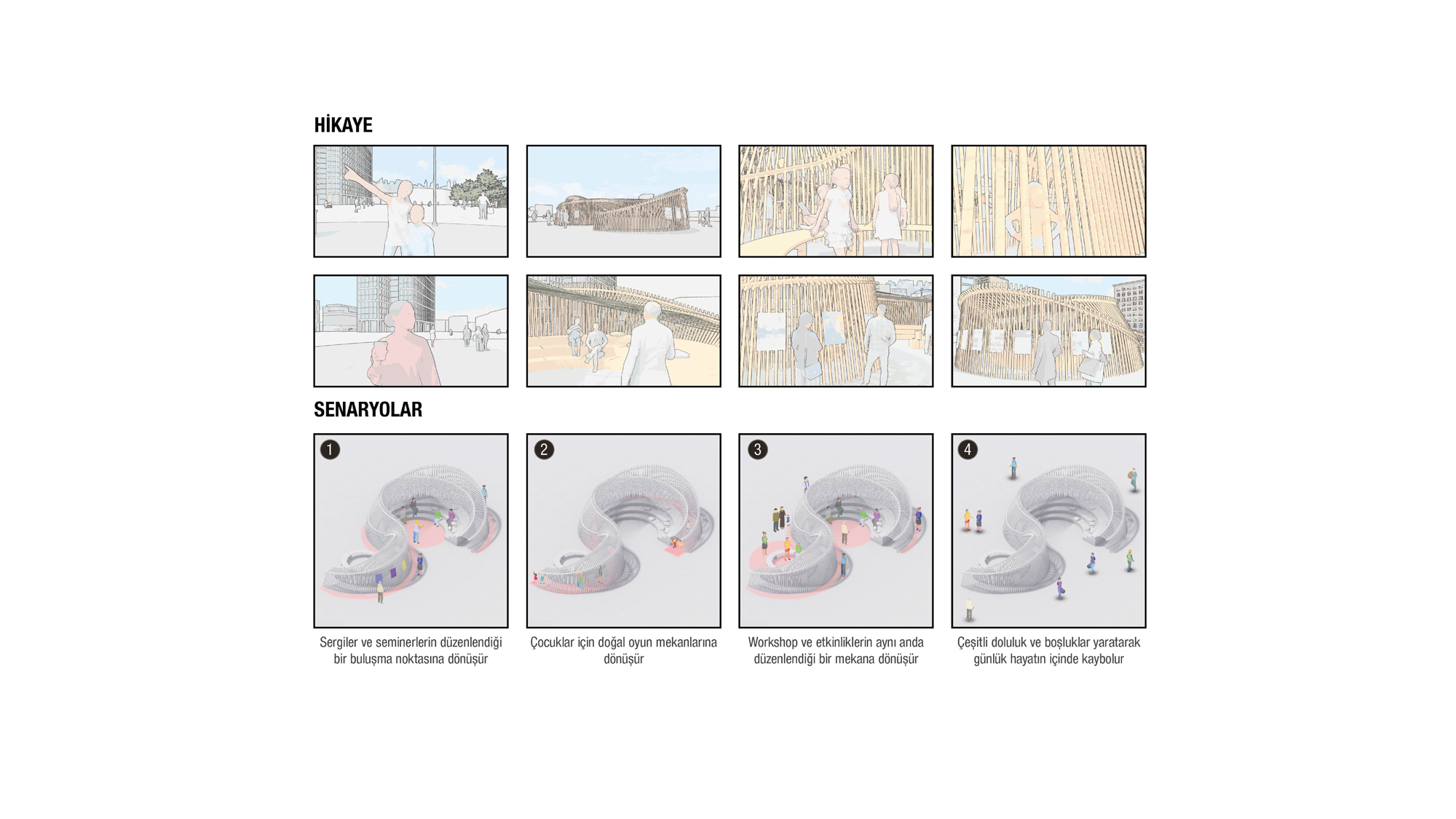 HİKAYE

SENARYOLAR

1

Sergiler ve seminerlerin düzenlendiği bir buluşma noktasına dönüşür

2

Çocuklar için doğal oyun mekanlarına dönüşür

3

Workshop ve etkinliklerin aynı anda düzenlendiği bir mekana dönüşür

4

Çeşitli doluluk ve boşluklar yaratarak günlük hayatın içinde kaybolur