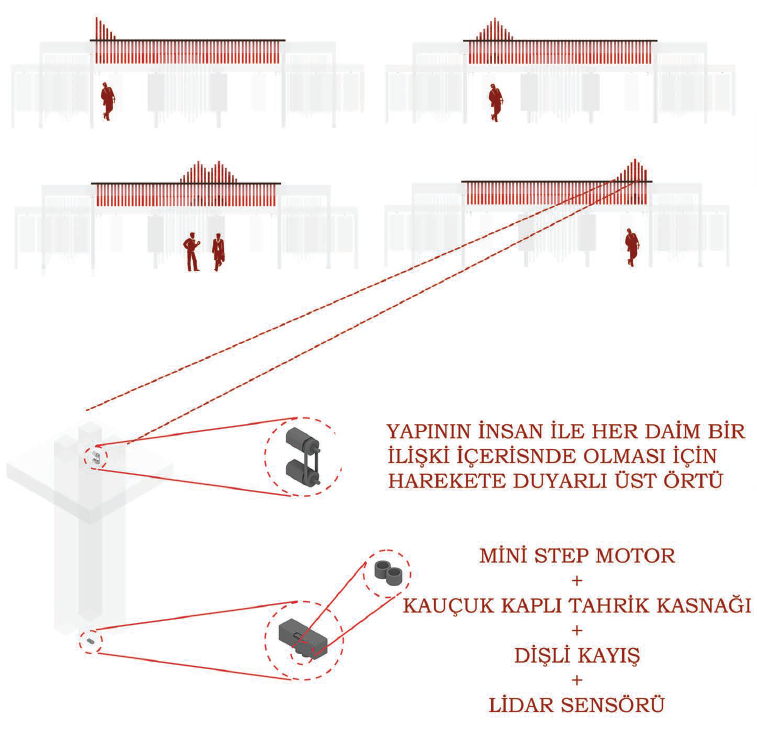 YAPININ İNSAN İLE HER DAİM BİR İLİŞKİ İÇERİSNDE OLMASI İÇİN HAREKETE DUYARLI ÜST ÖRTÜ

MİNİ STEP MOTOR
+
KAUÇUK KAPLI TAHRİK KASNAĞI
+
DİŞLİ KAYIŞ
+
LİDAR SENSÖRÜ