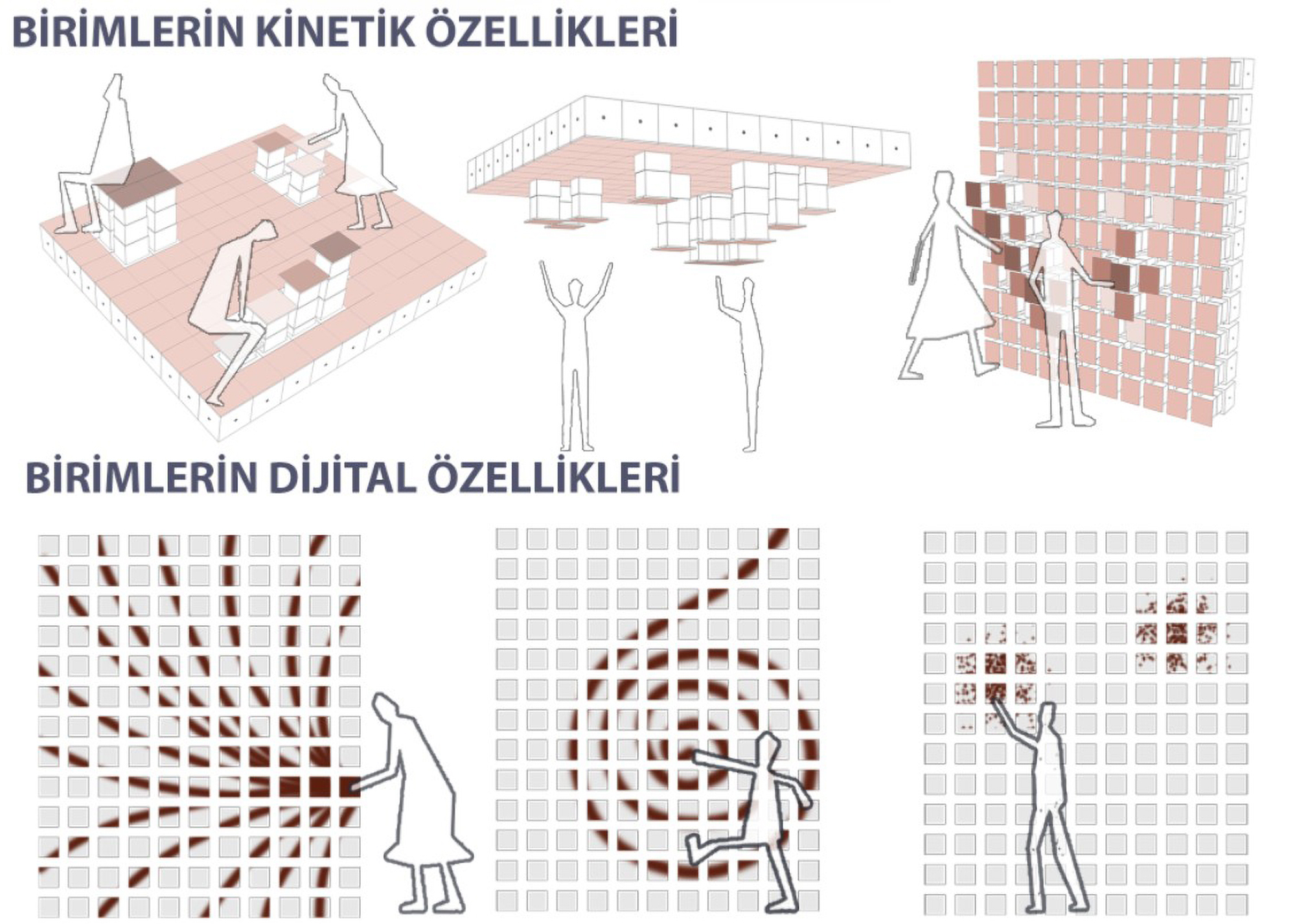 BİRİMLERİN KİNETİK ÖZELLİKLERİ

BİRİMLERİN DİJİTAL ÖZELLİKLERİ