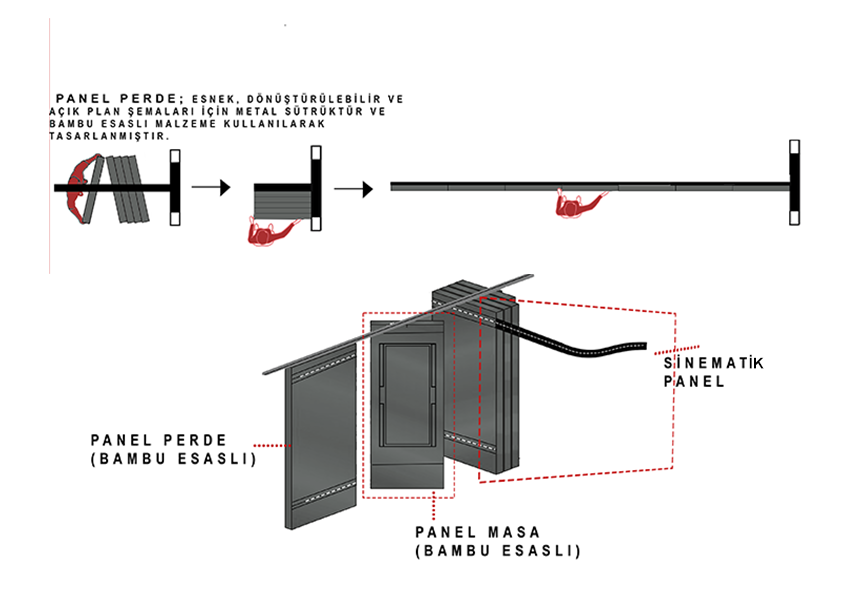 PANEL PERDE; ESNEK, DÖNÜŞTÜRÜLEBİLİR VE AÇIK PLAN ŞEMALARI İÇİN METAL SÜTRÜKTÜR VE BAMBU ESASLI MALZEME KULLANILARAK TASARLANMIŞTIR.

SİNEMATİK PANEL

PANEL PERDE (BAMBU ESASLI)

PANEL MASA (BAMBU ESASLI)