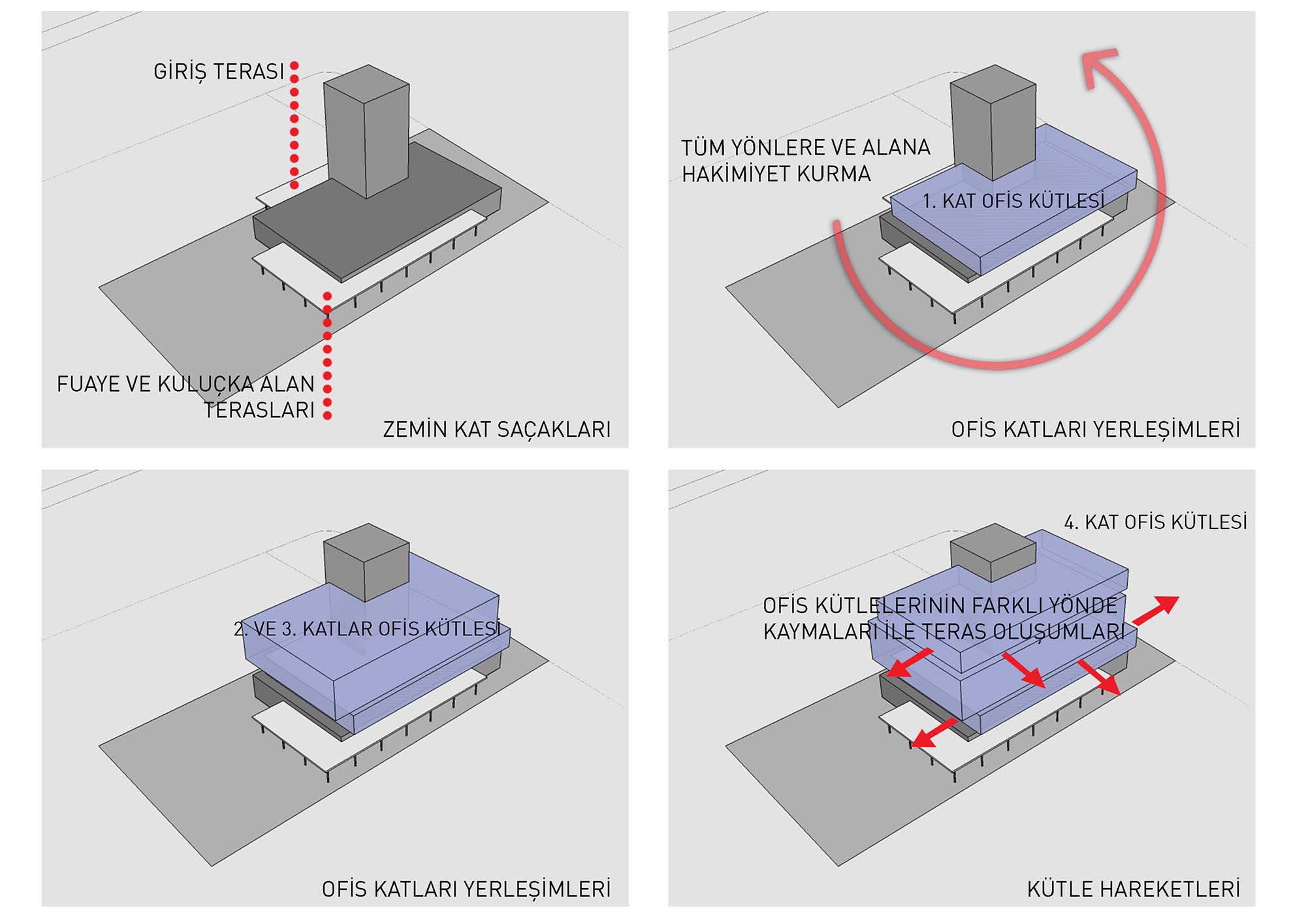 GİRİŞ TERASI

FUAYE VE KULUÇKA ALAN TERASLARI

ZEMİN KAT SAÇAKLARI

TÜM YÖNLERE VE ALANA HAKİMİYET KURMA

1. KAT OFİS KÜTLESİ

OFİS KATLARI YERLEŞİMLERİ

2. VE 3. KATLAR OFİS KÜTLESİ

OFİS KATLARI YERLEŞİMLERİ

4. KAT OFİS KÜTLESİ

OFİS KÜTLELERİNİN FARKLI YÖNDE KAYMALARI İLE TERAS OLUŞUMLARI

KÜTLE HAREKETLERİ