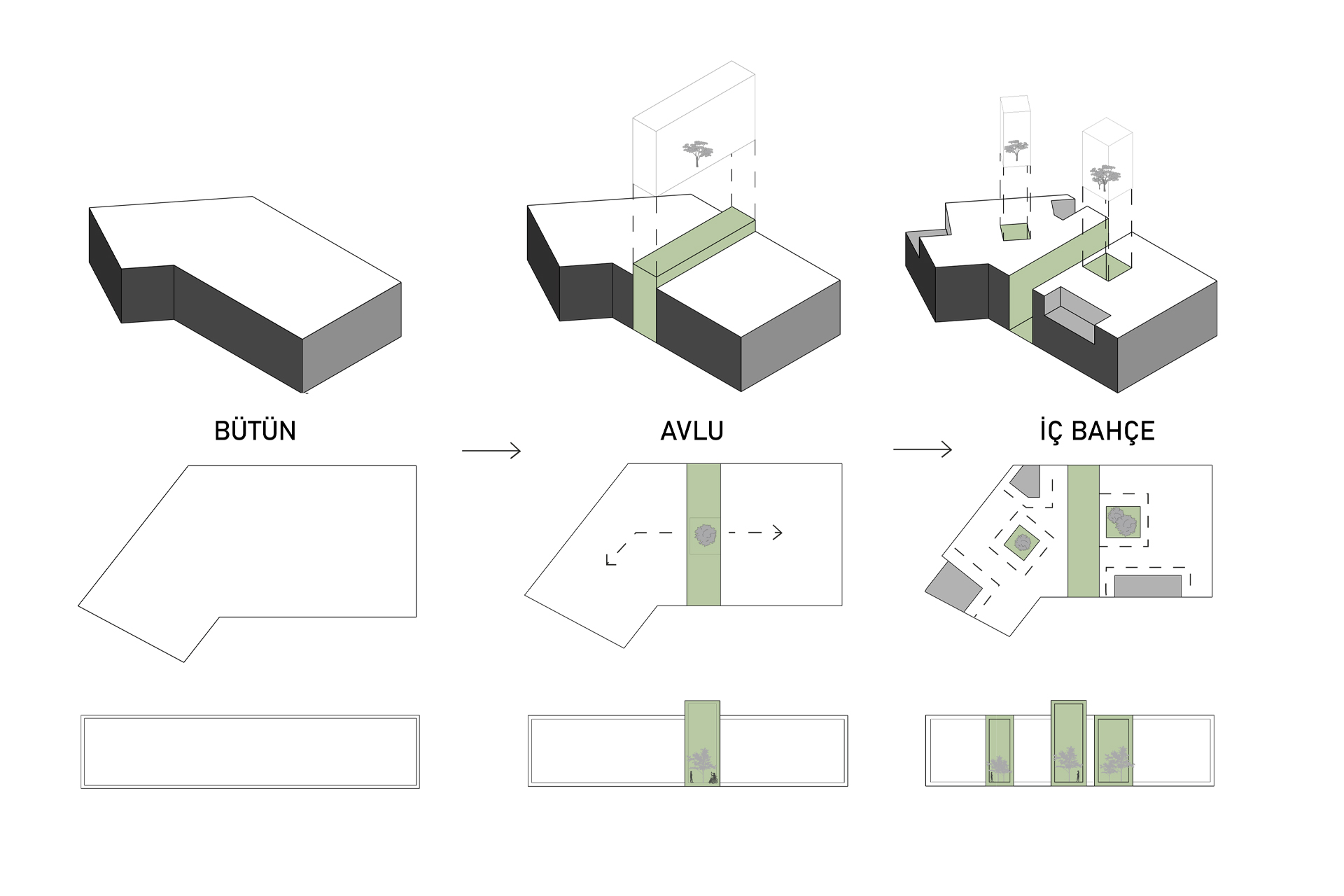 BÜTÜN

AVLU

İÇ BAHÇE