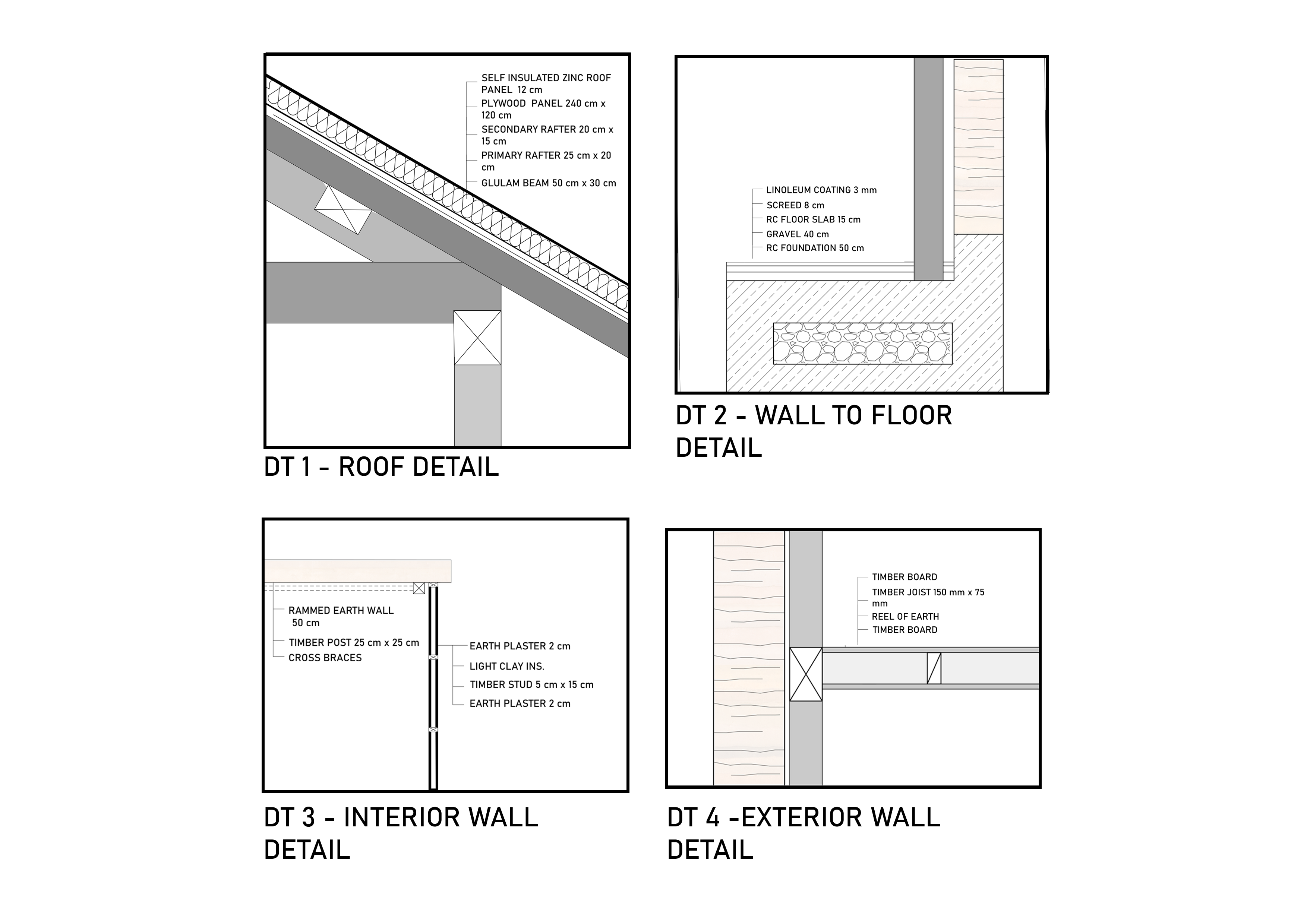 SELF INSULATED ZINC ROOF PANEL 12 cm
PLYWOOD PANEL 240 cm x 120 cm
SECONDARY RAFTER 20 cm x 15 cm
PRIMARY RAFTER 25 cm x 20 cm
GLULAM BEAM 50 cm x 30 cm

DT 1 - ROOF DETAIL

LINOLEUM COATING 3 mm
SCREED 8 cm
RC FLOOR SLAB 15 cm
GRAVEL 40 cm
RC FOUNDATION 50 cm

DT 2 - WALL TO FLOOR DETAIL

RAMMED EARTH WALL 50 cm
TIMBER POST 25 cm x 25 cm
CROSS BRACES

EARTH PLASTER 2 cm
LIGHT CLAY INS.
TIMBER STUD 5 cm x 15 cm
EARTH PLASTER 2 cm

DT 3 - INTERIOR WALL DETAIL

TIMBER BOARD
TIMBER JOIST 150 mm x 75 mm
REEL OF EARTH
TIMBER BOARD

DT 4 -EXTERIOR WALL DETAIL