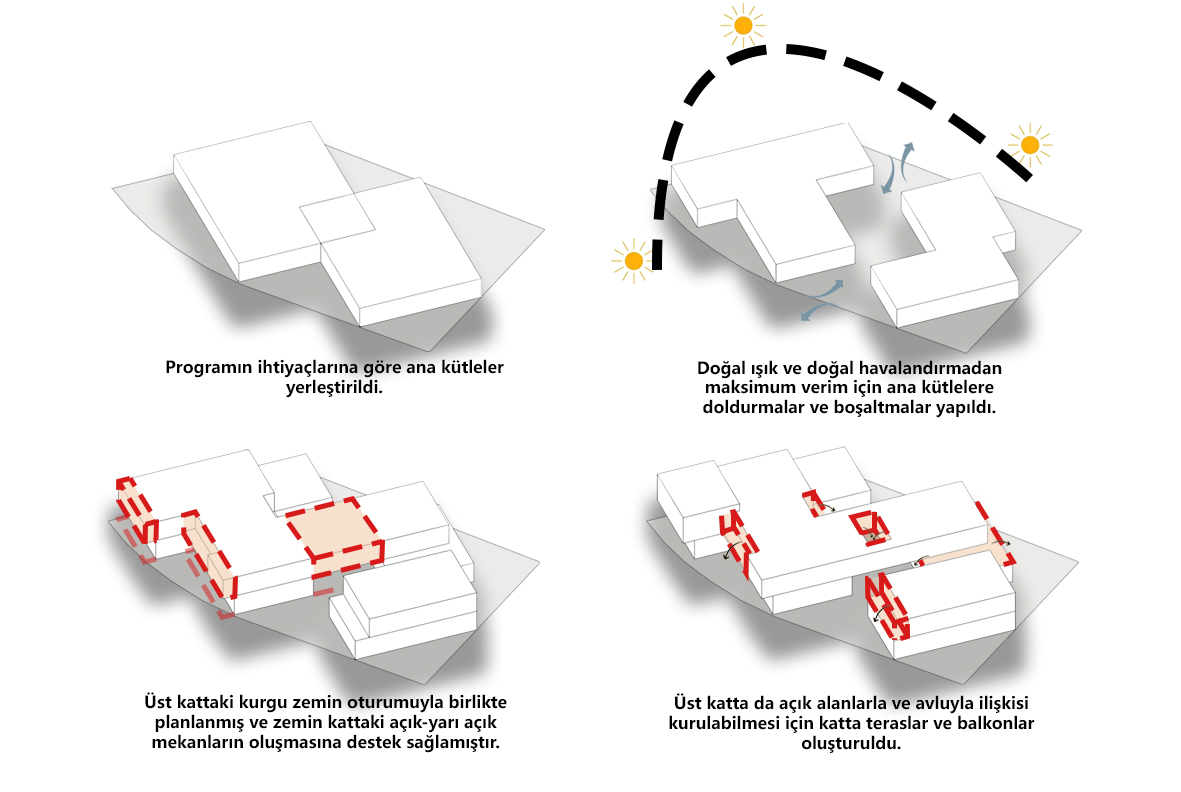 Programın ihtiyaçlarına göre ana kütleler yerleştirildi.

Doğal ışık ve doğal havalandırmadan maksimum verim için ana kütlelere doldurmalar ve boşaltmalar yapıldı.

Üst kattaki kurgu zemin oturumuyla birlikte planlanmış ve zemin kattaki açık-yarı açık mekanların oluşmasına destek sağlamıştır.

Üst katta da açık alanlarla ve avluyla ilişkisi kurulabilmesi için katta teraslar ve balkonlar oluşturuldu.