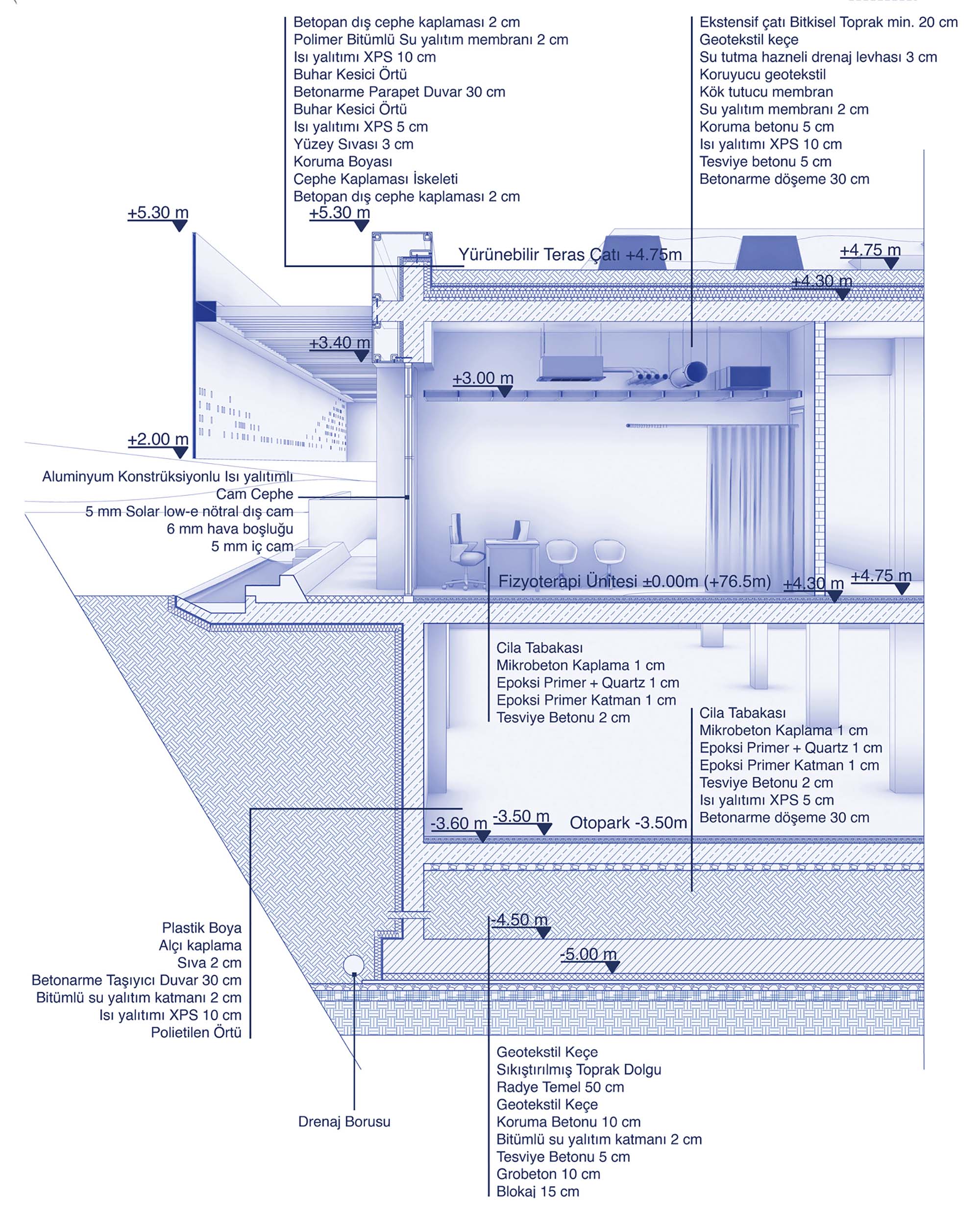 Betopan dış cephe kaplaması 2 cm
Polimer Bitümlü Su yalıtım membranı 2 cm
Isı yalıtımı XPS 10 cm
Buhar Kesici Örtü
Betonarme Parapet Duvar 30 cm
Buhar Kesici Örtü
Isı yalıtımı XPS 5 cm
Yüzey Sıvası 3 cm
Koruma Boyası
Cephe Kaplaması İskeleti
Betopan dış cephe kaplaması 2 cm

Ekstensif çatı Bitkisel Toprak min. 20 cm
Geotekstil keçe
Su tutma hazneli drenaj levhası 3 cm
Koruyucu geotekstil
Kök tutucu membran
Su yalıtım membranı 2 cm
Koruma betonu 5 cm
Isı yalıtımı XPS 10 cm
Tesviye betonu 5 cm
Betonarme döşeme 30 cm

+5.30 m
+5.30 m
Yürünebilir Teras Çatı +4.75m
+4.75 m
+4.30 m
+3.40 m
+3.00 m
+2.00 m

Aluminyum Konstrüksiyonlu Isı yalıtımlı
Cam Cephe
5 mm Solar low-e nötral dış cam
6 mm hava boşluğu
5 mm iç cam

Fizyoterapi Ünitesi ±0.00m (+76.5m)
+4.30 m
+4.75 m

Cila Tabakası
Mikrobeton Kaplama 1 cm
Epoksi Primer + Quartz 1 cm
Epoksi Primer Katman 1 cm
Tesviye Betonu 2 cm

Cila Tabakası
Mikrobeton Kaplama 1 cm
Epoksi Primer + Quartz 1 cm
Epoksi Primer Katman 1 cm
Tesviye Betonu 2 cm
Isı yalıtımı XPS 5 cm
Betonarme döşeme 30 cm

-3.60 m
-3.50 m
Otopark -3.50m
-4.50 m
-5.00 m

Plastik Boya
Alçı kaplama
Sıva 2 cm
Betonarme Taşıyıcı Duvar 30 cm
Bitümlü su yalıtım katmanı 2 cm
Isı yalıtımı XPS 10 cm
Polietilen Örtü

Drenaj Borusu

Geotekstil Keçe
Sıkıştırılmış Toprak Dolgu
Radye Temel 50 cm
Geotekstil Keçe
Koruma Betonu 10 cm
Bitümlü su yalıtım katmanı 2 cm
Tesviye Betonu 5 cm
Grobeton 10 cm
Blokaj 15 cm