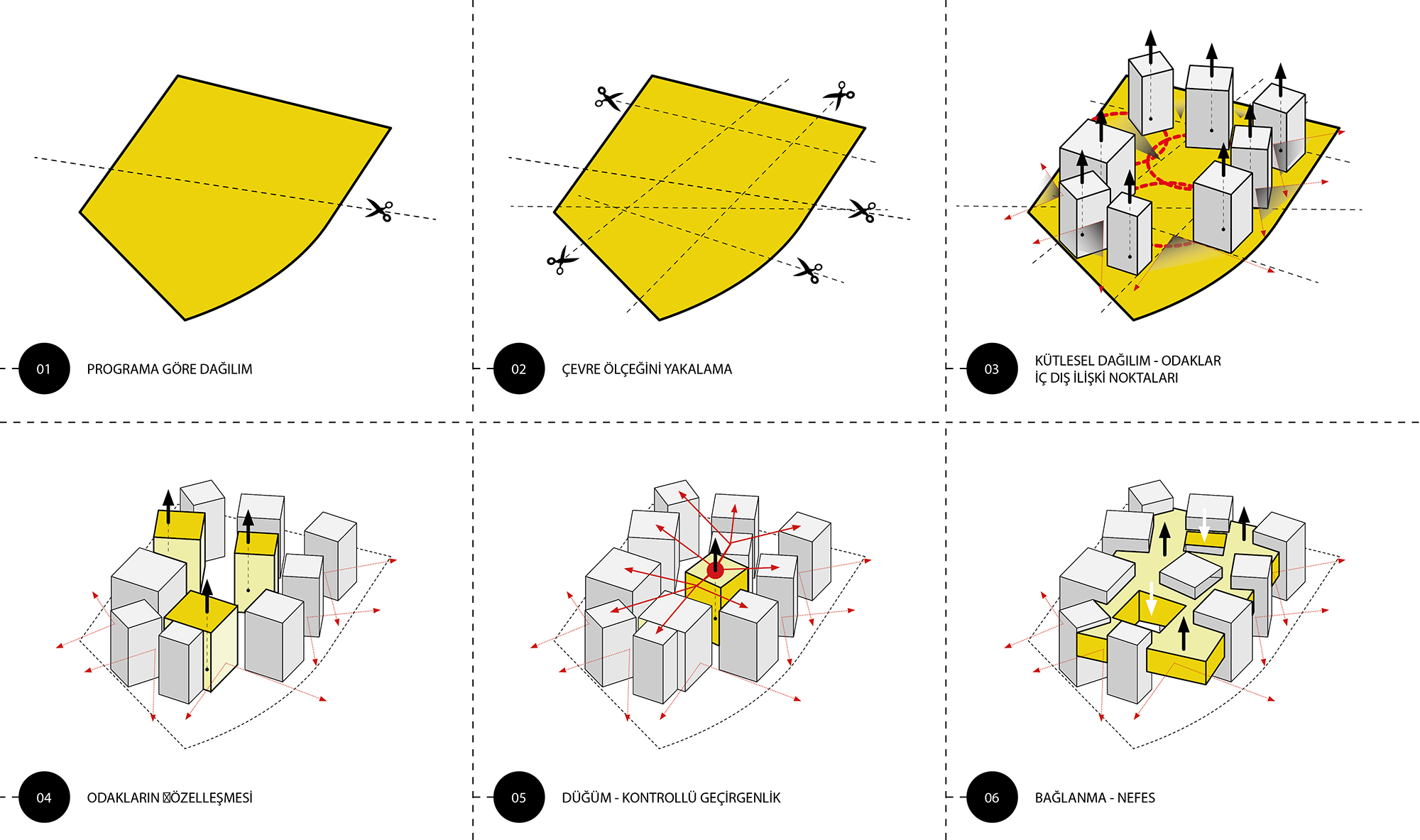 01 PROGRAMA GÖRE DAĞILIM

02 ÇEVRE ÖLÇEĞİNİ YAKALAMA

03 KÜTLESEL DAĞILIM - ODAKLAR
İÇ DIŞ İLİŞKİ NOKTALARI

04 ODAKLARIN ÖZELLEŞMESİ

05 DÜĞÜM - KONTROLLÜ GEÇİRGENLİK

06 BAĞLANMA - NEFES