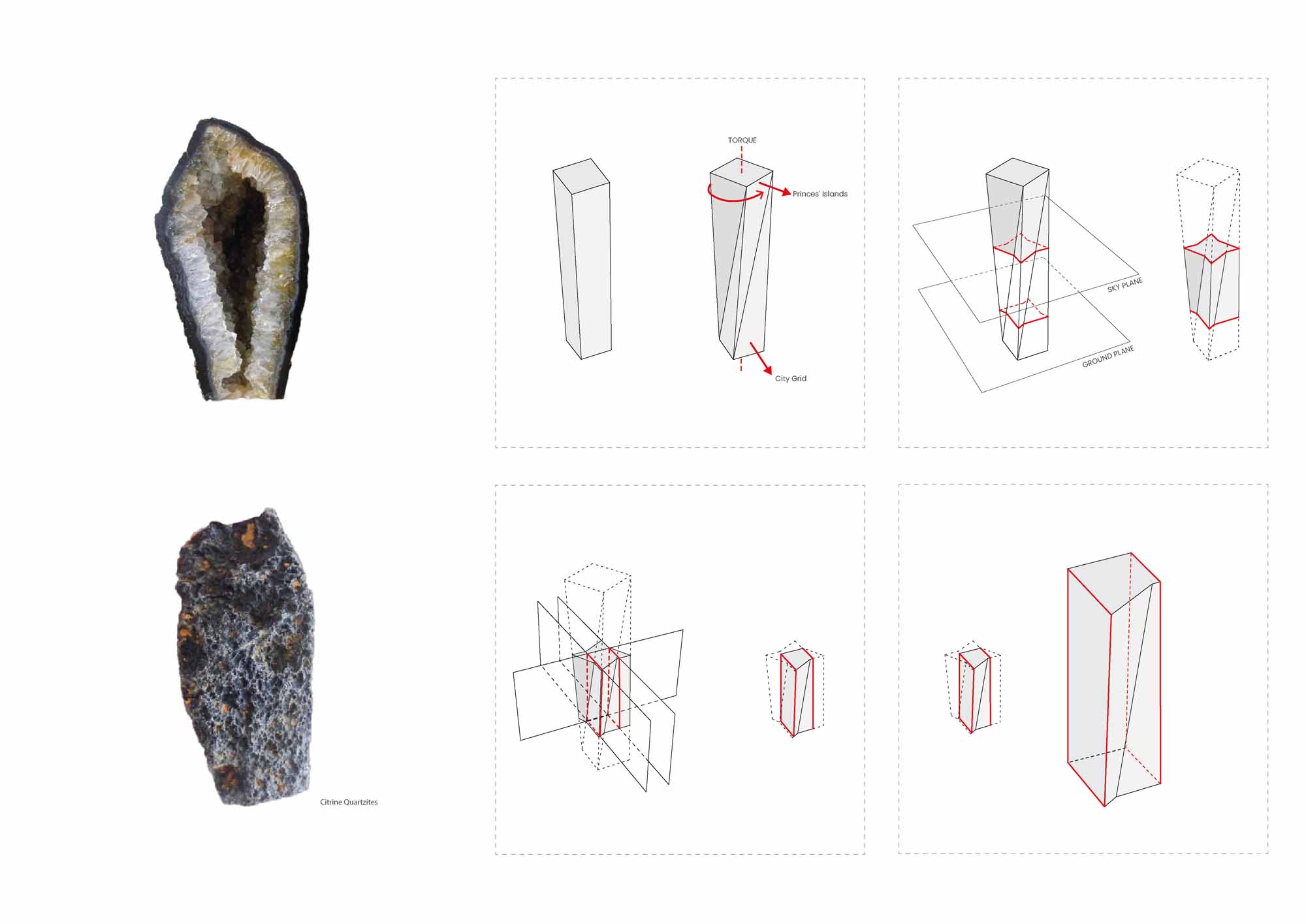 TORQUE

Princes' Islands

City Grid

SKY PLANE

GROUND PLANE

Citrine Quartzites