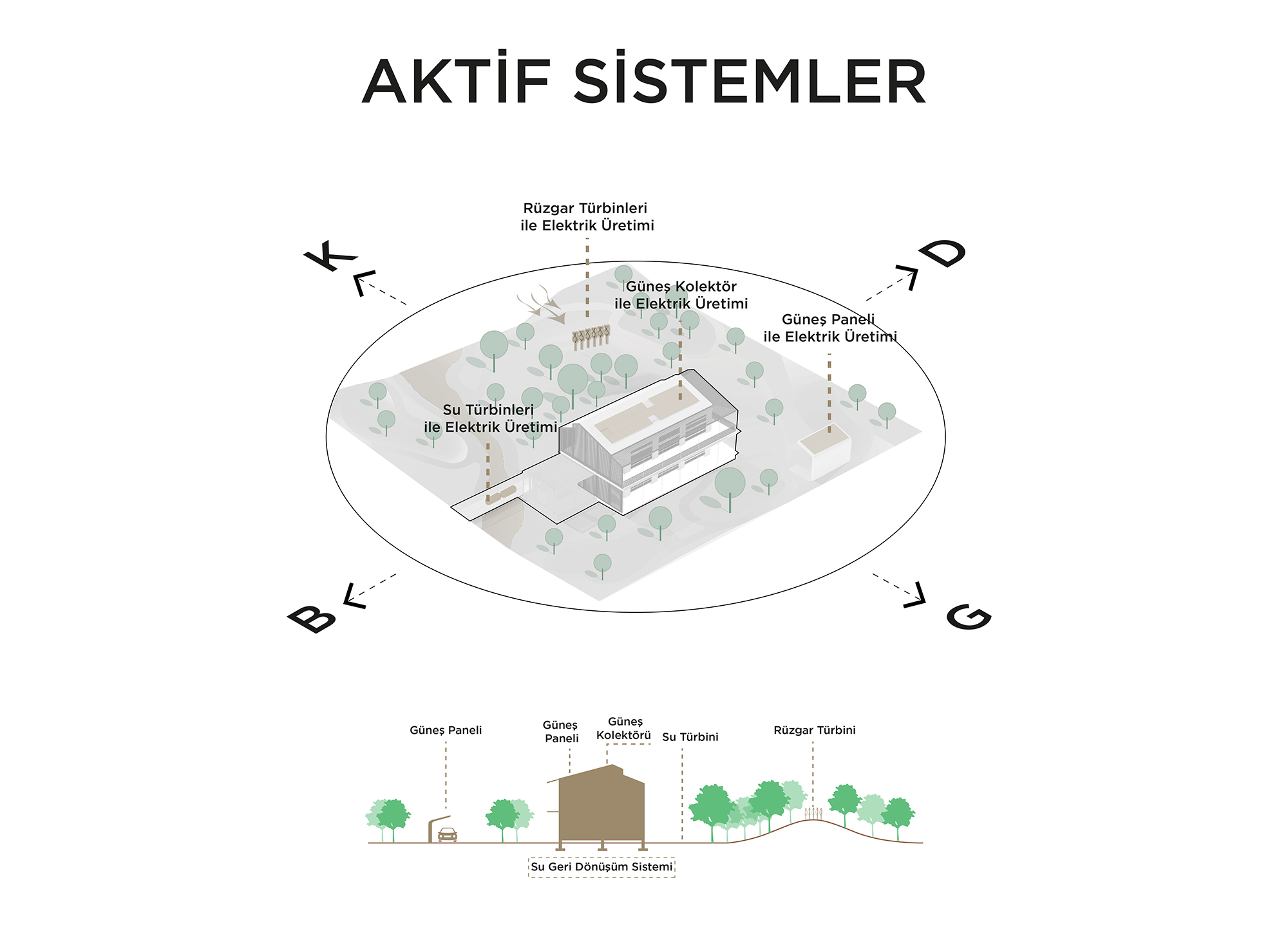 AKTİF SİSTEMLER

Rüzgar Türbinleri ile Elektrik Üretimi

K

D

Güneş Kolektör ile Elektrik Üretimi

Güneş Paneli ile Elektrik Üretimi

Su Türbinleri ile Elektrik Üretimi

B

G

Güneş Paneli

Güneş Paneli

Güneş Kolektörü

Su Türbini

Rüzgar Türbini

Su Geri Dönüşüm Sistemi