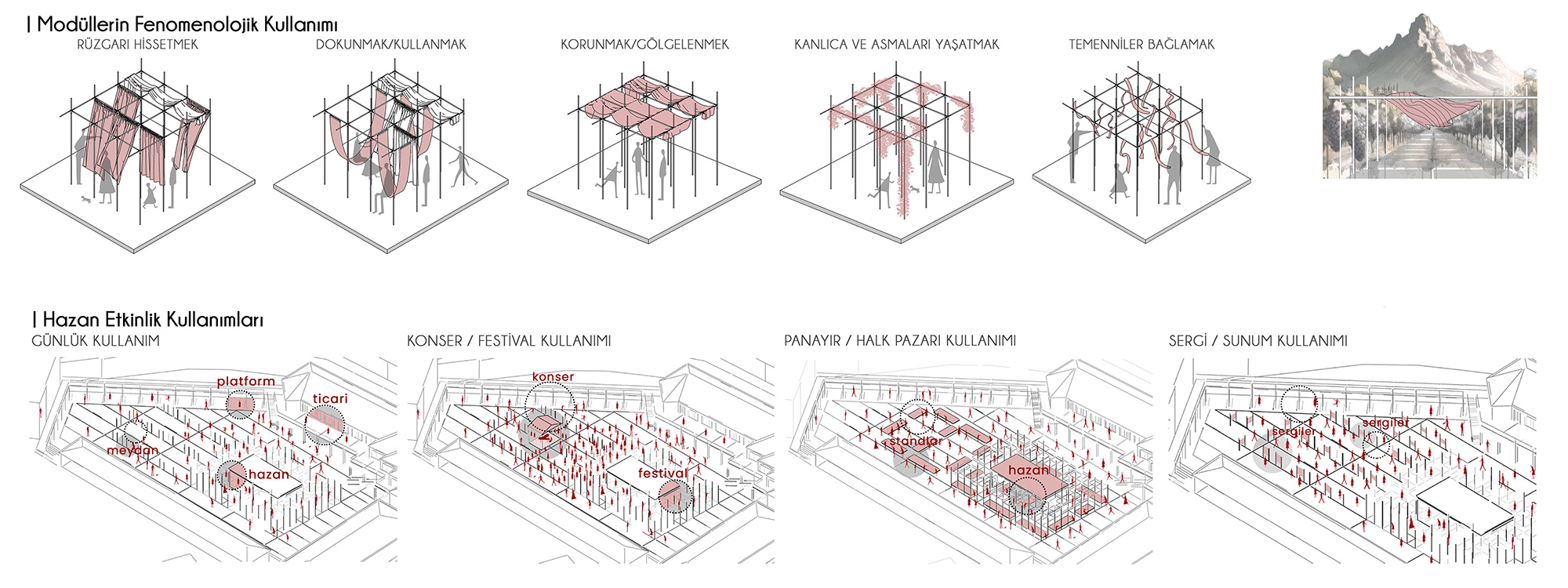 | Modüllerin Fenomenolojik Kullanımı

RÜZGARI HİSSETMEK

DOKUNMAK/KULLANMAK

KORUNMAK/GÖLGELENMEK

KANLICA VE ASMALARI YAŞATMAK

TEMENNİLER BAĞLAMAK

| Hazan Etkinlik Kullanımları

GÜNLÜK KULLANIM

platform

ticari

meydan

hazan

KONSER / FESTİVAL KULLANIMI

konser

festival

PANAYIR / HALK PAZARI KULLANIMI

standlar

hazan

SERGİ / SUNUM KULLANIMI

sergiler

sergiler