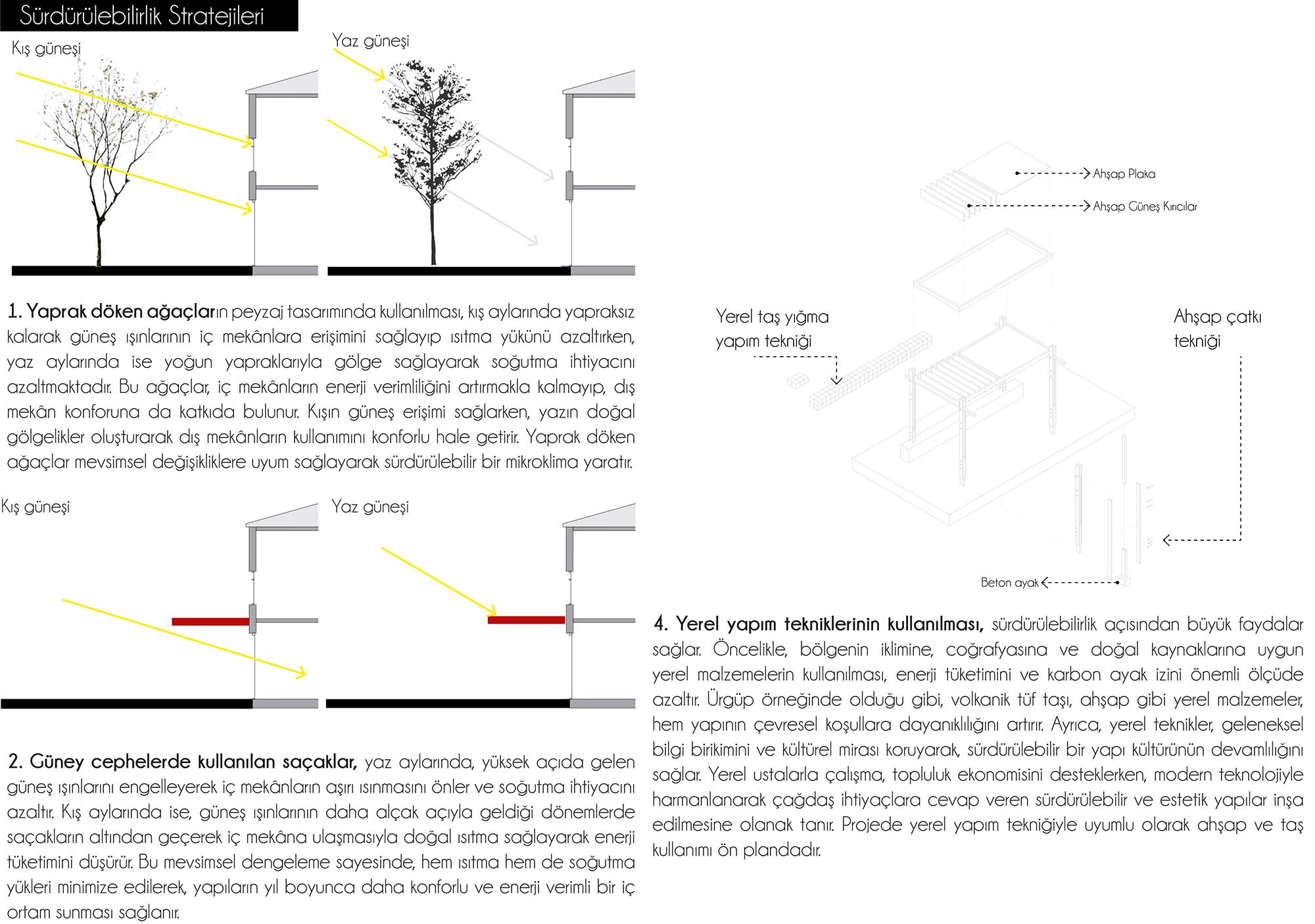 Sürdürülebilirlik Stratejileri

Kış güneşi

Yaz güneşi

1. Yaprak döken ağaçların peyzaj tasarımında kullanılması, kış aylarında yapraksız kalarak güneş ışınlarının iç mekânlara erişimini sağlayıp ısıtma yükünü azaltırken, yaz aylarında ise yoğun yapraklarıyla gölge sağlayarak soğutma ihtiyacını azaltmaktadır. Bu ağaçlar, iç mekânların enerji verimliliğini artırmakla kalmayıp, dış mekân konforuna da katkıda bulunur. Kışın güneş erişimi sağlarken, yazın doğal gölgelikler oluşturarak dış mekânların kullanımını konforlu hale getirir. Yaprak döken ağaçlar mevsimsel değişikliklere uyum sağlayarak sürdürülebilir bir mikroklima yaratır.

Kış güneşi

Yaz güneşi

2. Güney cephelerde kullanılan saçaklar, yaz aylarında, yüksek açıda gelen güneş ışınlarını engelleyerek iç mekânların aşırı ısınmasını önler ve soğutma ihtiyacını azaltır. Kış aylarında ise, güneş ışınlarının daha alçak açıyla geldiği dönemlerde saçakların altından geçerek iç mekâna ulaşmasıyla doğal ısıtma sağlayarak enerji tüketimini düşürür. Bu mevsimsel dengeleme sayesinde, hem ısıtma hem de soğutma yükleri minimize edilerek, yapıların yıl boyunca daha konforlu ve enerji verimli bir iç ortam sunması sağlanır.

Ahşap Plaka

Ahşap Güneş Kırıcılar

Yerel taş yığma yapım tekniği

Ahşap çatkı tekniği

Beton ayak

4. Yerel yapım tekniklerinin kullanılması, sürdürülebilirlik açısından büyük faydalar sağlar. Öncelikle, bölgenin iklimine, coğrafyasına ve doğal kaynaklarına uygun yerel malzemelerin kullanılması, enerji tüketimini ve karbon ayak izini önemli ölçüde azaltır. Ürgüp örneğinde olduğu gibi, volkanik tüf taşı, ahşap gibi yerel malzemeler, hem yapının çevresel koşullara dayanıklılığını artırır. Ayrıca, yerel teknikler, geleneksel bilgi birikimini ve kültürel mirası koruyarak, sürdürülebilir bir yapı kültürünün devamlılığını sağlar. Yerel ustalarla çalışma, topluluk ekonomisini desteklerken, modern teknolojiyle harmanlanarak çağdaş ihtiyaçlara cevap veren sürdürülebilir ve estetik yapılar inşa edilmesine olanak tanır. Projede yerel yapım tekniğiyle uyumlu olarak ahşap ve taş kullanımı ön plandadır.