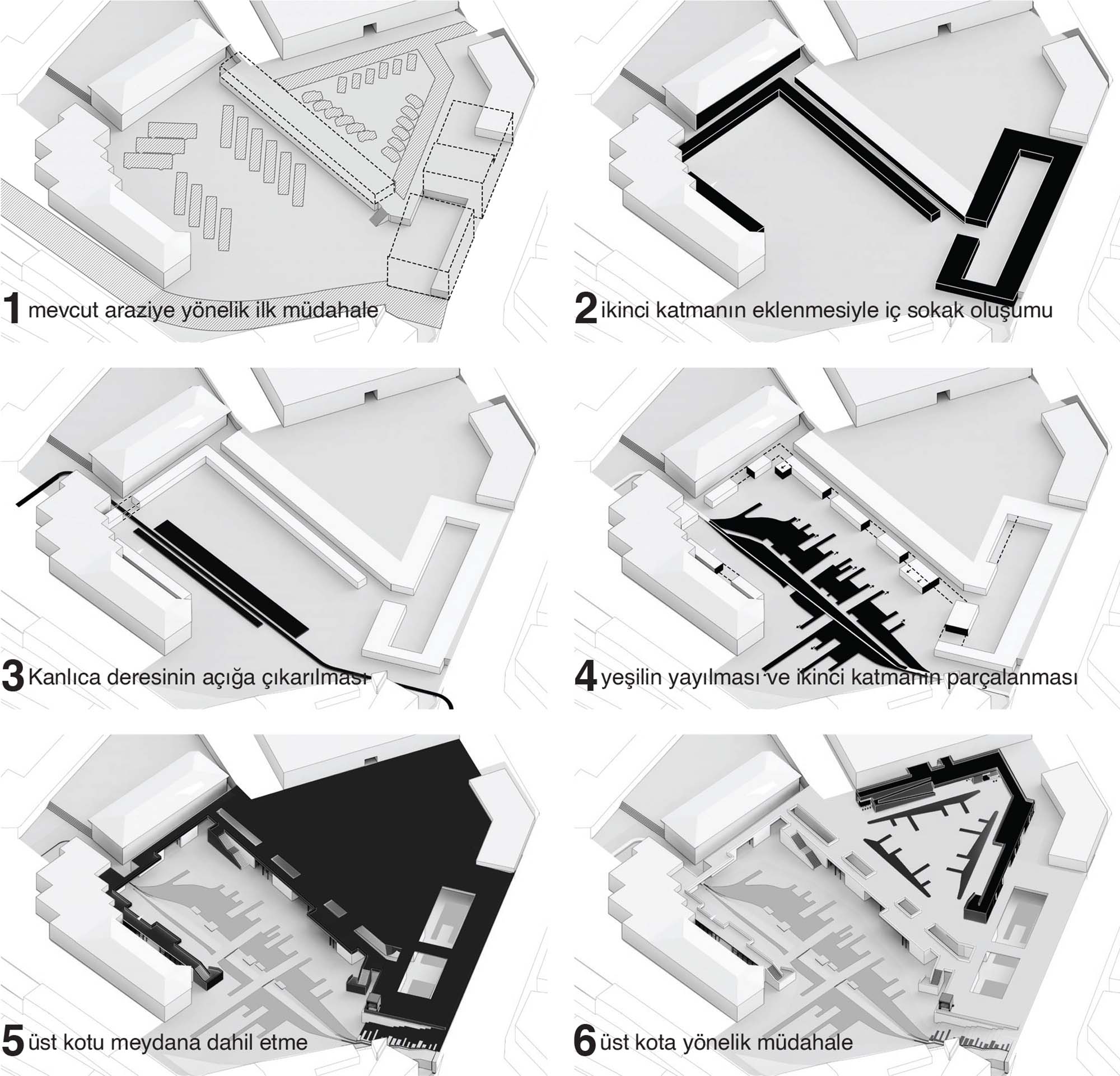 1 mevcut araziye yönelik ilk müdahale

2 ikinci katmanın eklenmesiyle iç sokak oluşumu

3 Kanlıca deresinin açığa çıkarılması

4 yeşilin yayılması ve ikinci katmanın parçalanması

5 üst kotu meydana dahil etme

6 üst kota yönelik müdahale