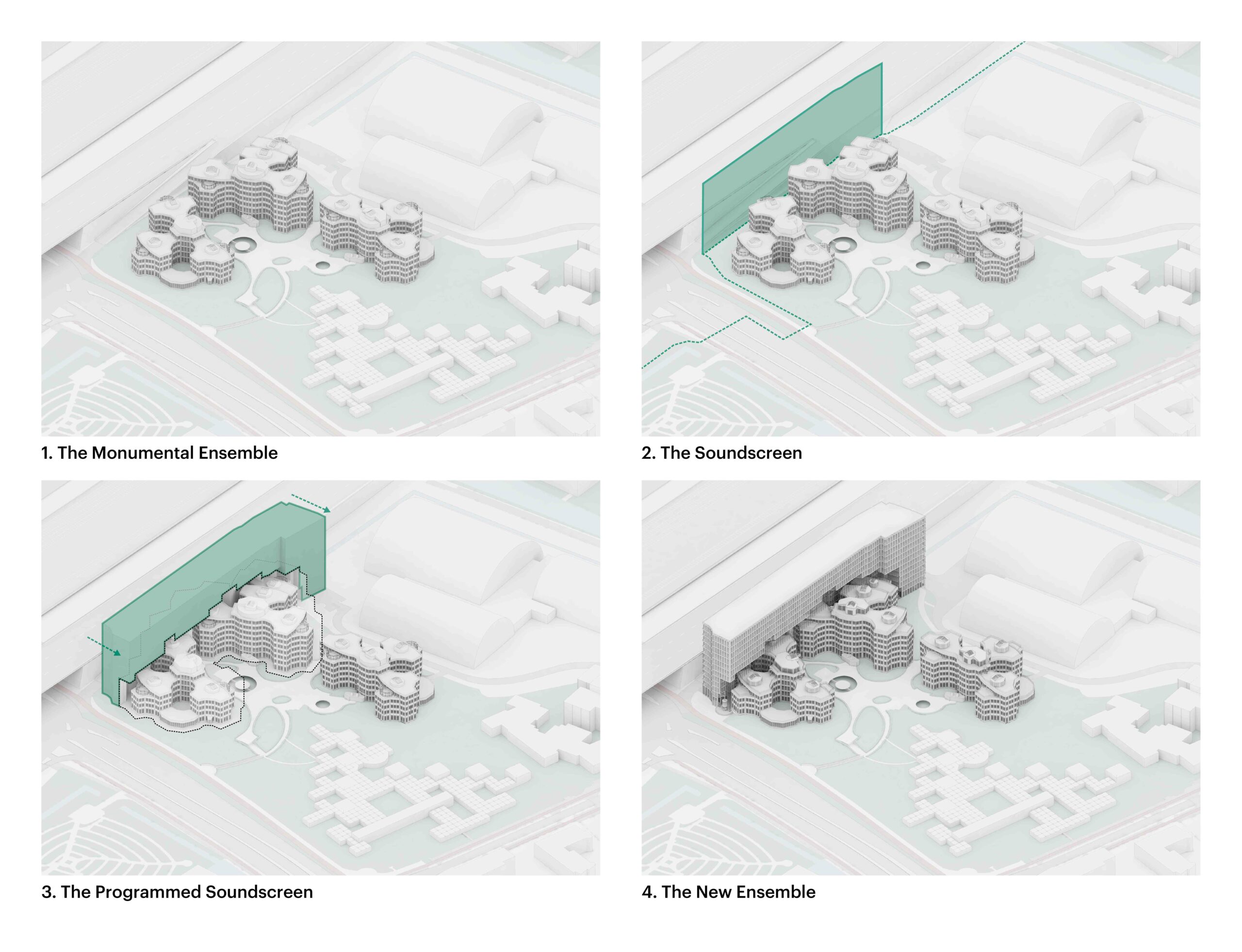 1. The Monumental Ensemble

2. The Soundscreen

3. The Programmed Soundscreen

4. The New Ensemble