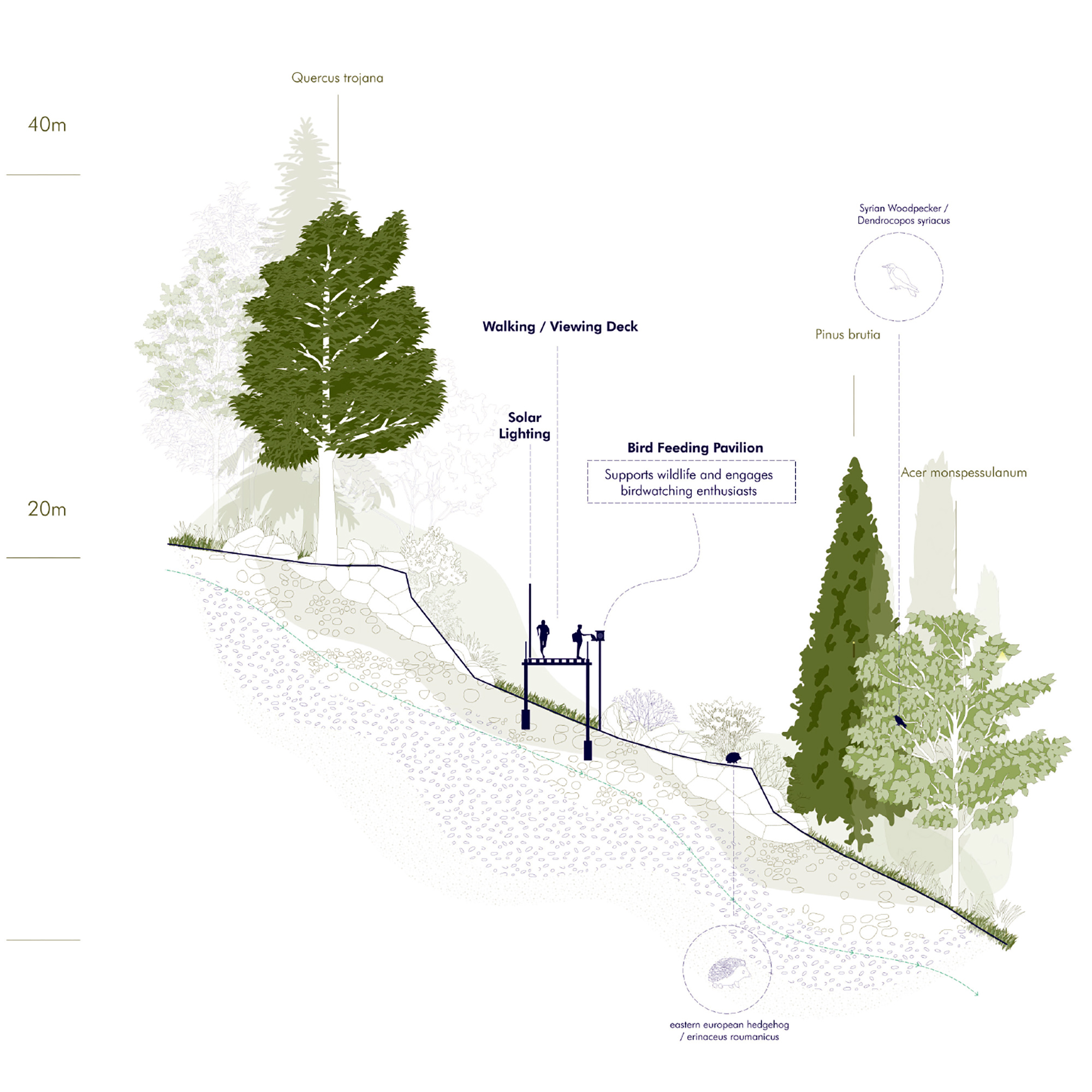 Quercus trojana

40m

Syrian Woodpecker / Dendrocopos syriacus

Walking / Viewing Deck

Pinus brutia

Solar Lighting

Bird Feeding Pavilion

Supports wildlife and engages birdwatching enthusiasts

Acer monspessulanum

20m

eastern european hedgehog / erinaceus roumanicus