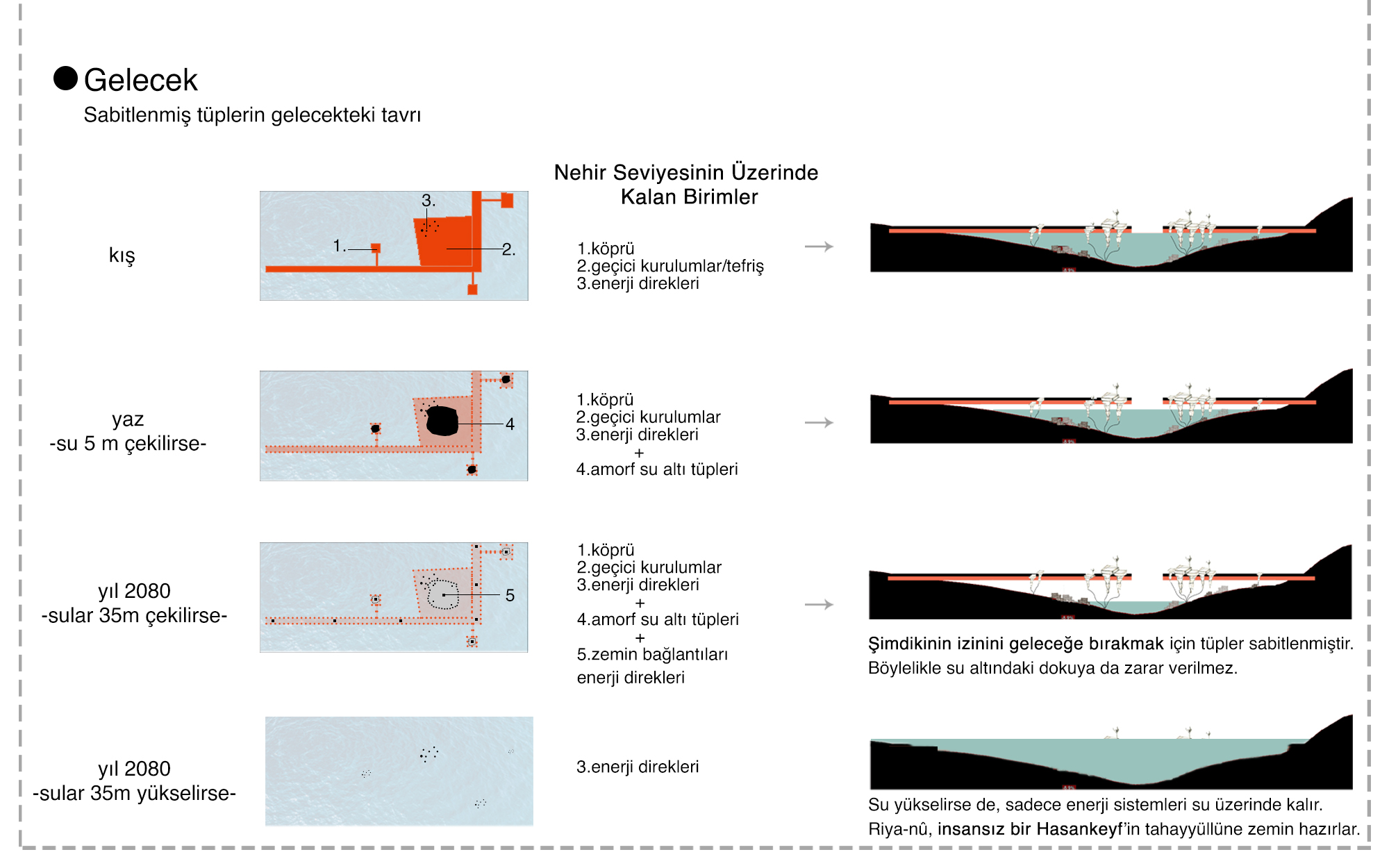 Gelecek
Sabitlenmiş tüplerin gelecekteki tavrı

Nehir Seviyesinin Üzerinde Kalan Birimler

kış

3.
1.
2.

1.köprü
2.geçici kurulumlar/tefriş
3.enerji direkleri

yaz
-su 5 m çekilirse-

4

1.köprü
2.geçici kurulumlar
3.enerji direkleri
+
4.amorf su altı tüpleri

yıl 2080
-sular 35m çekilirse-

5

1.köprü
2.geçici kurulumlar
3.enerji direkleri
+
4.amorf su altı tüpleri
+
5.zemin bağlantıları enerji direkleri

Şimdikinin izinini geleceğe bırakmak için tüpler sabitlenmiştir. Böylelikle su altındaki dokuya da zarar verilmez.

yıl 2080
-sular 35m yükselirse-

3.enerji direkleri

Su yükselirse de, sadece enerji sistemleri su üzerinde kalır. Riya-nû, insansız bir Hasankeyf'in tahayyüllüne zemin hazırlar.