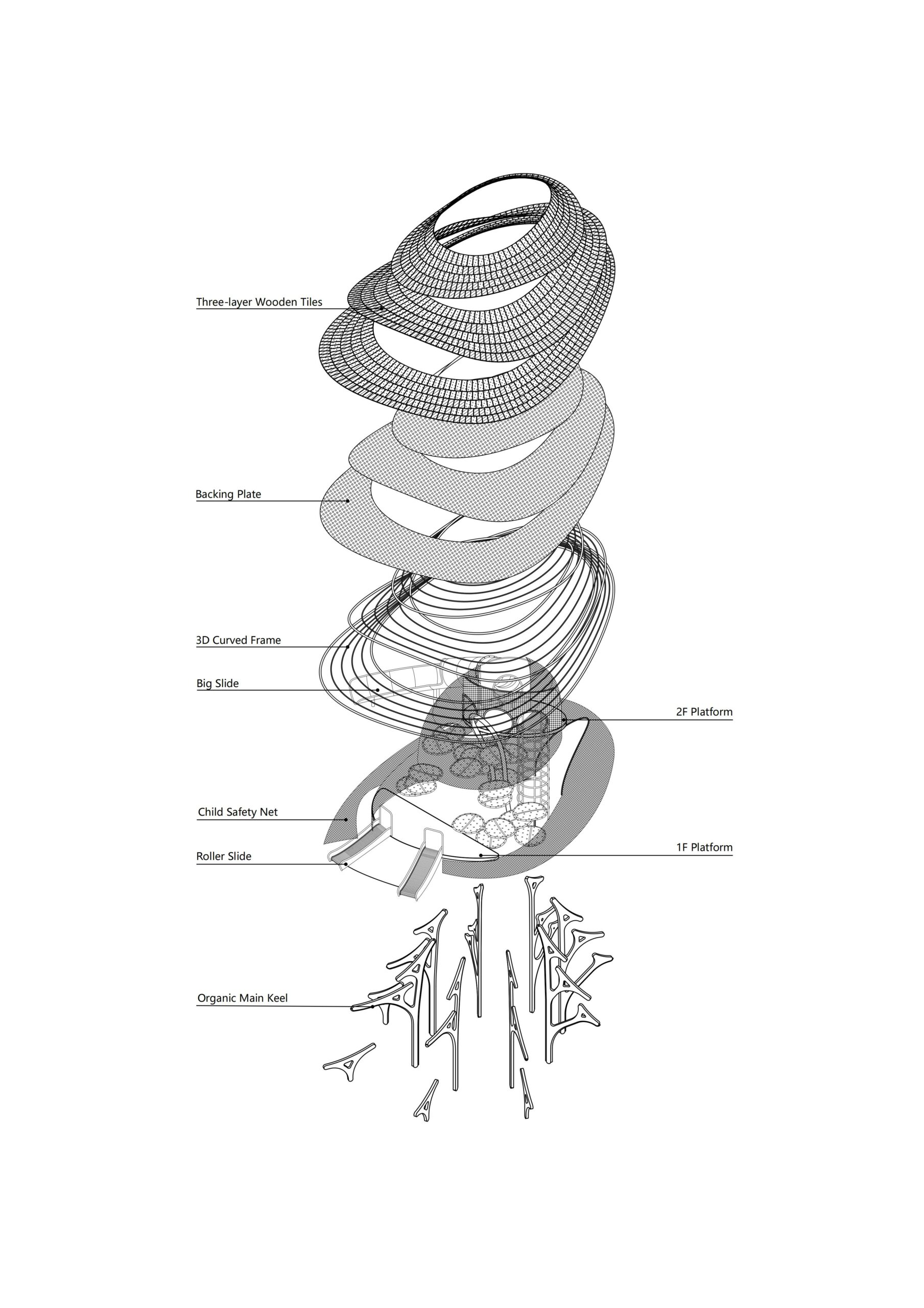 Three-layer Wooden Tiles

Backing Plate

3D Curved Frame

Big Slide

2F Platform

Child Safety Net

Roller Slide

1F Platform

Organic Main Keel