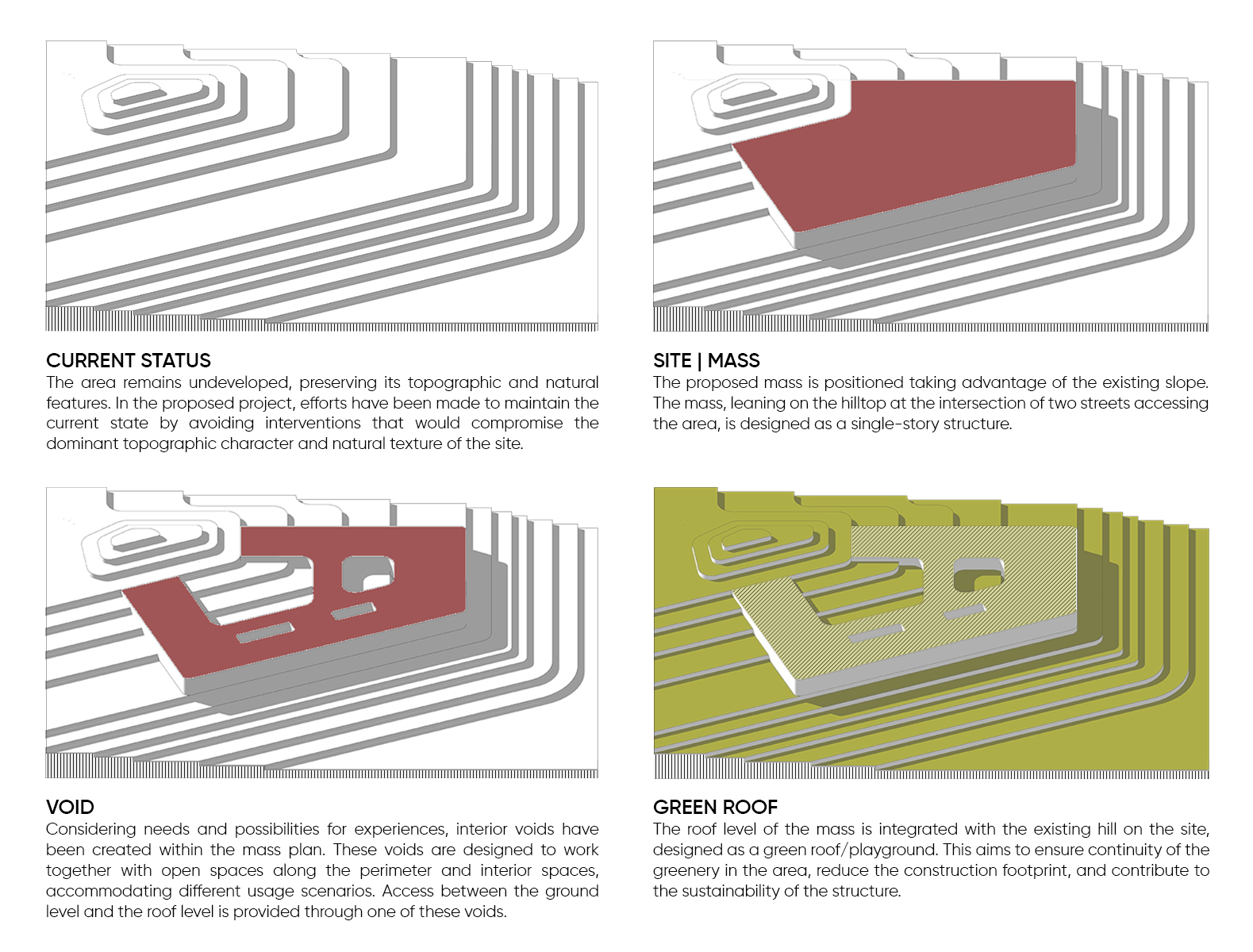 CURRENT STATUS
The area remains undeveloped, preserving its topographic and natural features. In the proposed project, efforts have been made to maintain the current state by avoiding interventions that would compromise the dominant topographic character and natural texture of the site.

SITE | MASS
The proposed mass is positioned taking advantage of the existing slope. The mass, leaning on the hilltop at the intersection of two streets accessing the area, is designed as a single-story structure.

VOID
Considering needs and possibilities for experiences, interior voids have been created within the mass plan. These voids are designed to work together with open spaces along the perimeter and interior spaces, accommodating different usage scenarios. Access between the ground level and the roof level is provided through one of these voids.

GREEN ROOF
The roof level of the mass is integrated with the existing hill on the site, designed as a green roof/playground. This aims to ensure continuity of the greenery in the area, reduce the construction footprint, and contribute to the sustainability of the structure.