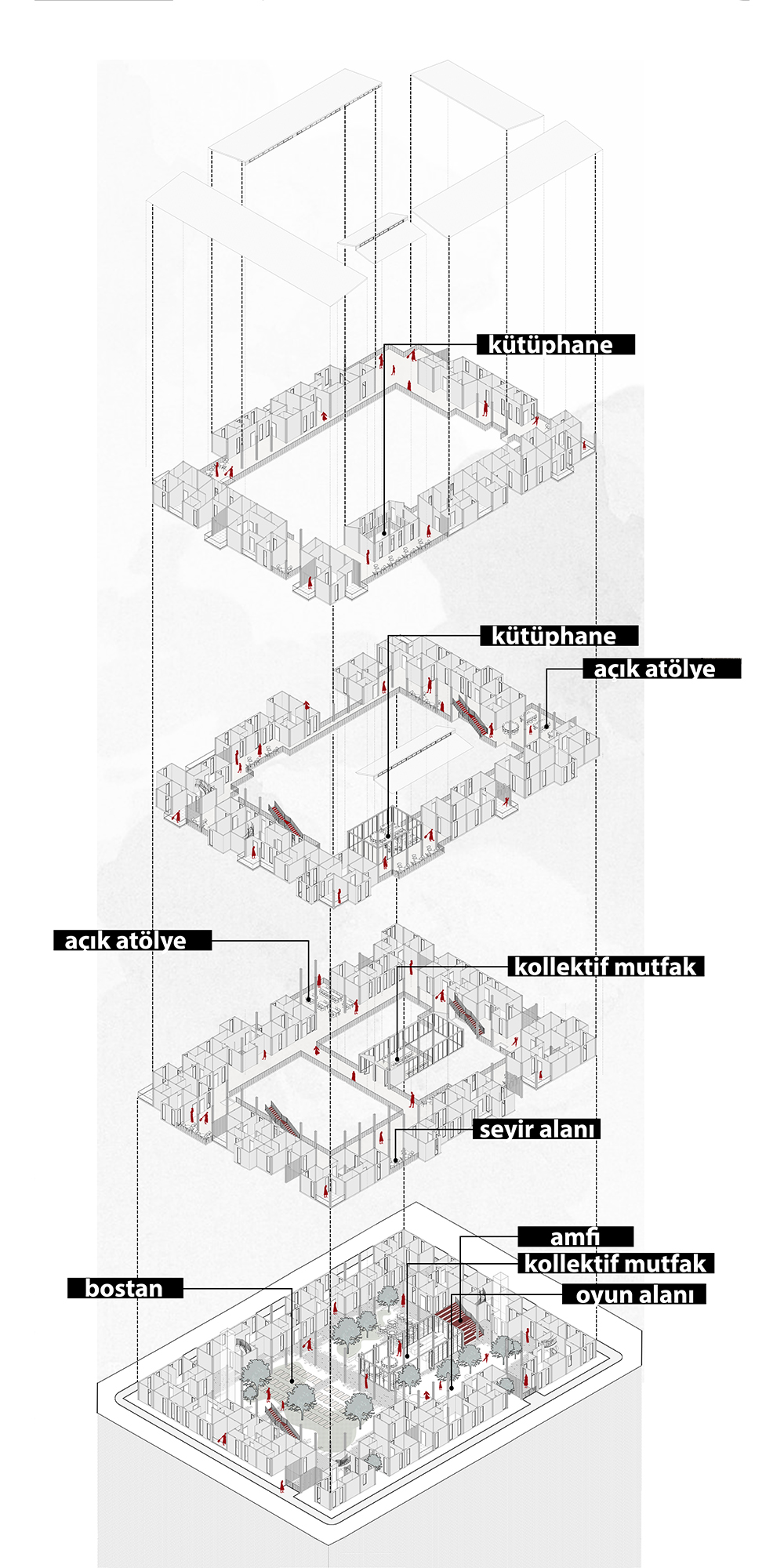 kütüphane

kütüphane

açık atölye

açık atölye

kollektif mutfak

seyir alanı

amfi

kollektif mutfak

bostan

oyun alanı