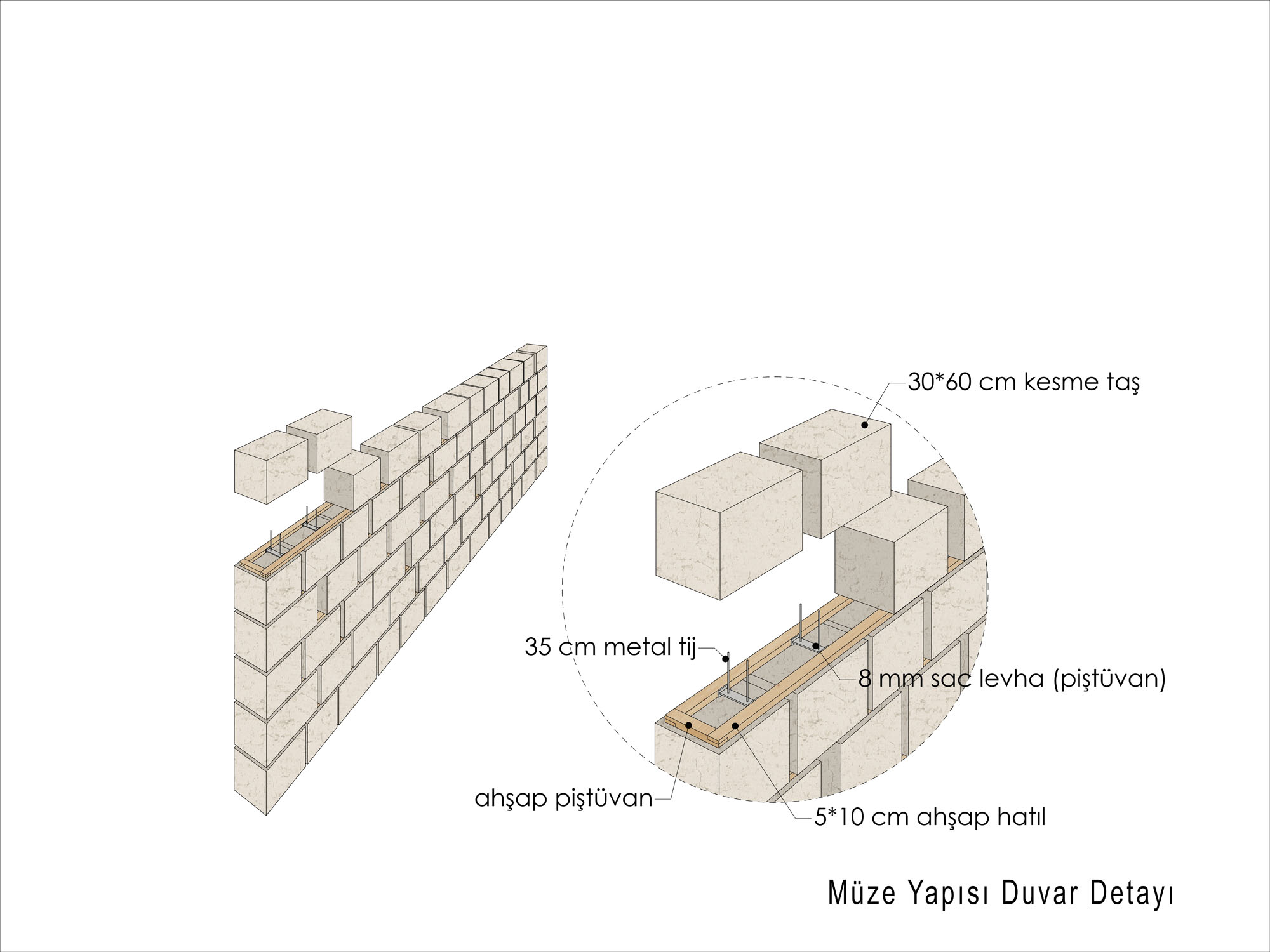 30*60 cm kesme taş

35 cm metal tij

8 mm sac levha (piştüvan)

ahşap piştüvan

5*10 cm ahşap hatıl

Müze Yapısı Duvar Detayı