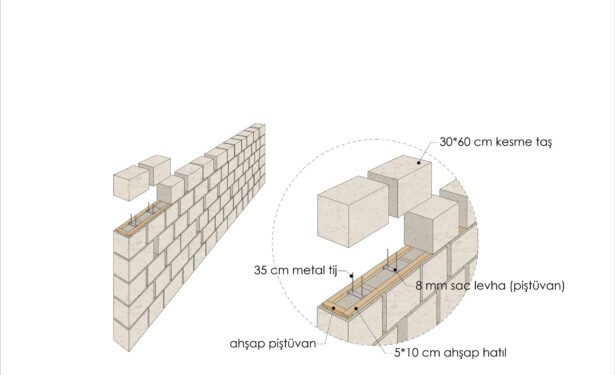 30*60 cm kesme taş

35 cm metal tij

8 mm sac levha (piştüvan)

ahşap piştüvan

5*10 cm ahşap hatıl