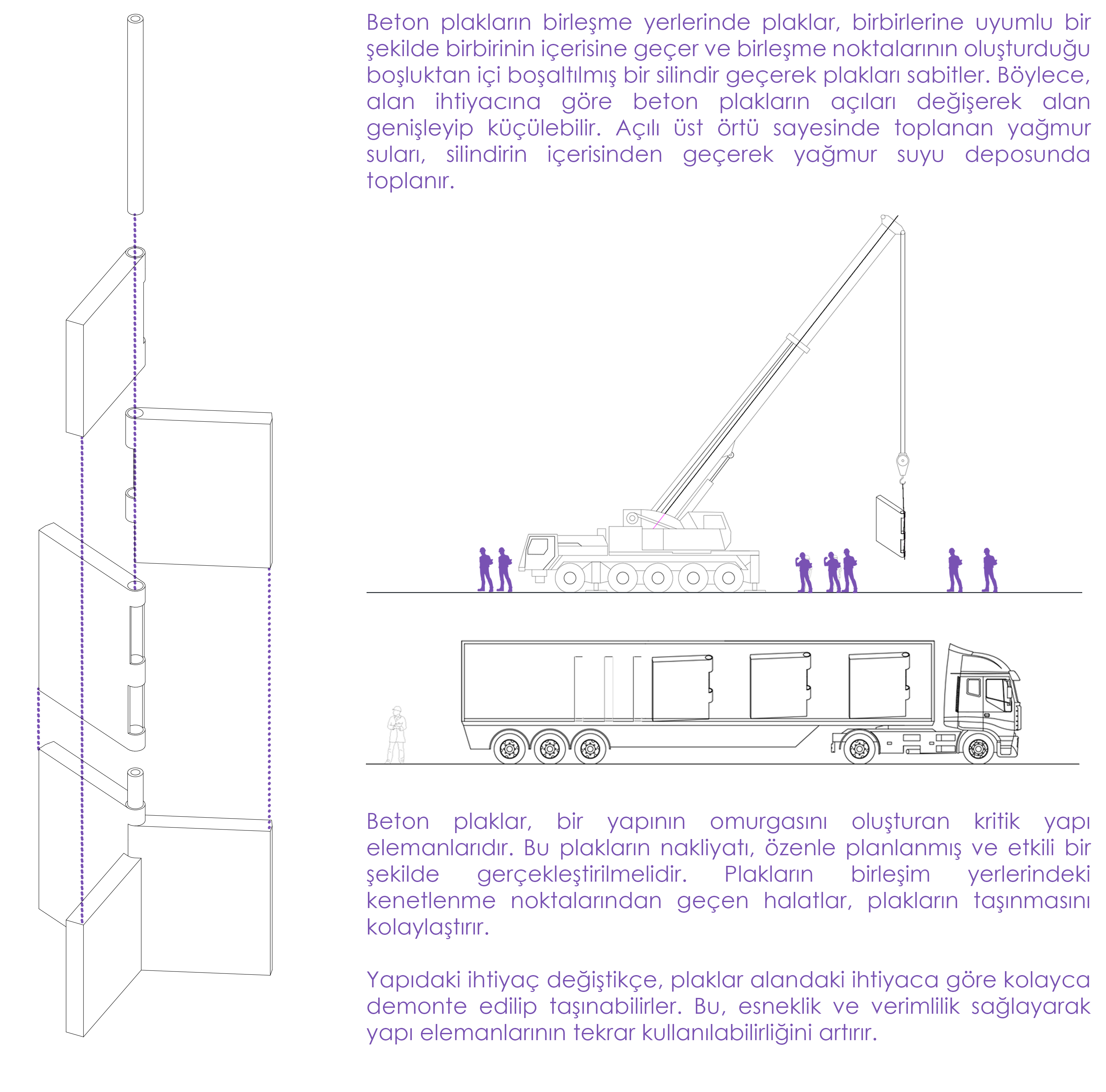 Beton plakların birleşme yerlerinde plaklar, birbirlerine uyumlu bir şekilde birbirinin içerisine geçer ve birleşme noktalarının oluşturduğu boşluktan içi boşaltılmış bir silindir geçerek plakları sabitler. Böylece, alan ihtiyacına göre beton plakların açıları değişerek alan genişleyip küçülebilir. Açılı üst örtü sayesinde toplanan yağmur suları, silindirin içerisinden geçerek yağmur suyu deposunda toplanır.

Beton plaklar, bir yapının omurgasını oluşturan kritik yapı elemanlarıdır. Bu plakların nakliyatı, özenle planlanmış ve etkili bir şekilde gerçekleştirilmelidir. Plakların birleşim yerlerindeki kenetlenme noktalarından geçen halatlar, plakların taşınmasını kolaylaştırır.

Yapıdaki ihtiyaç değiştikçe, plaklar alandaki ihtiyaca göre kolayca demonte edilip taşınabilirler. Bu, esneklik ve verimlilik sağlayarak yapı elemanlarının tekrar kullanılabilirliğini artırır.