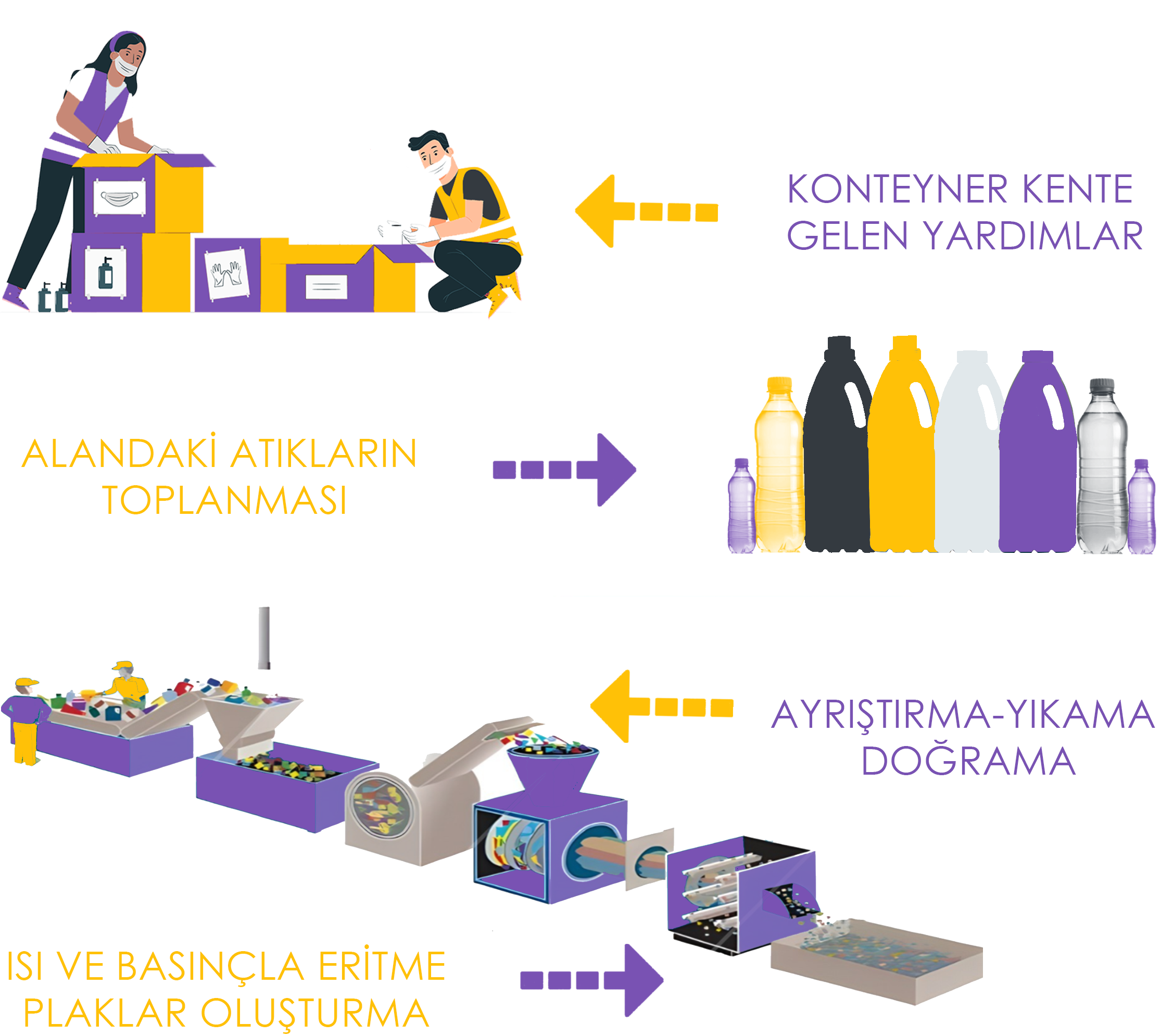 KONTEYNER KENTE
GELEN YARDIMLAR

ALANDAKİ ATIKLARIN
TOPLANMASI

AYRIŞTIRMA-YIKAMA
DOĞRAMA

ISI VE BASINÇLA ERİTME
PLAKLAR OLUŞTURMA