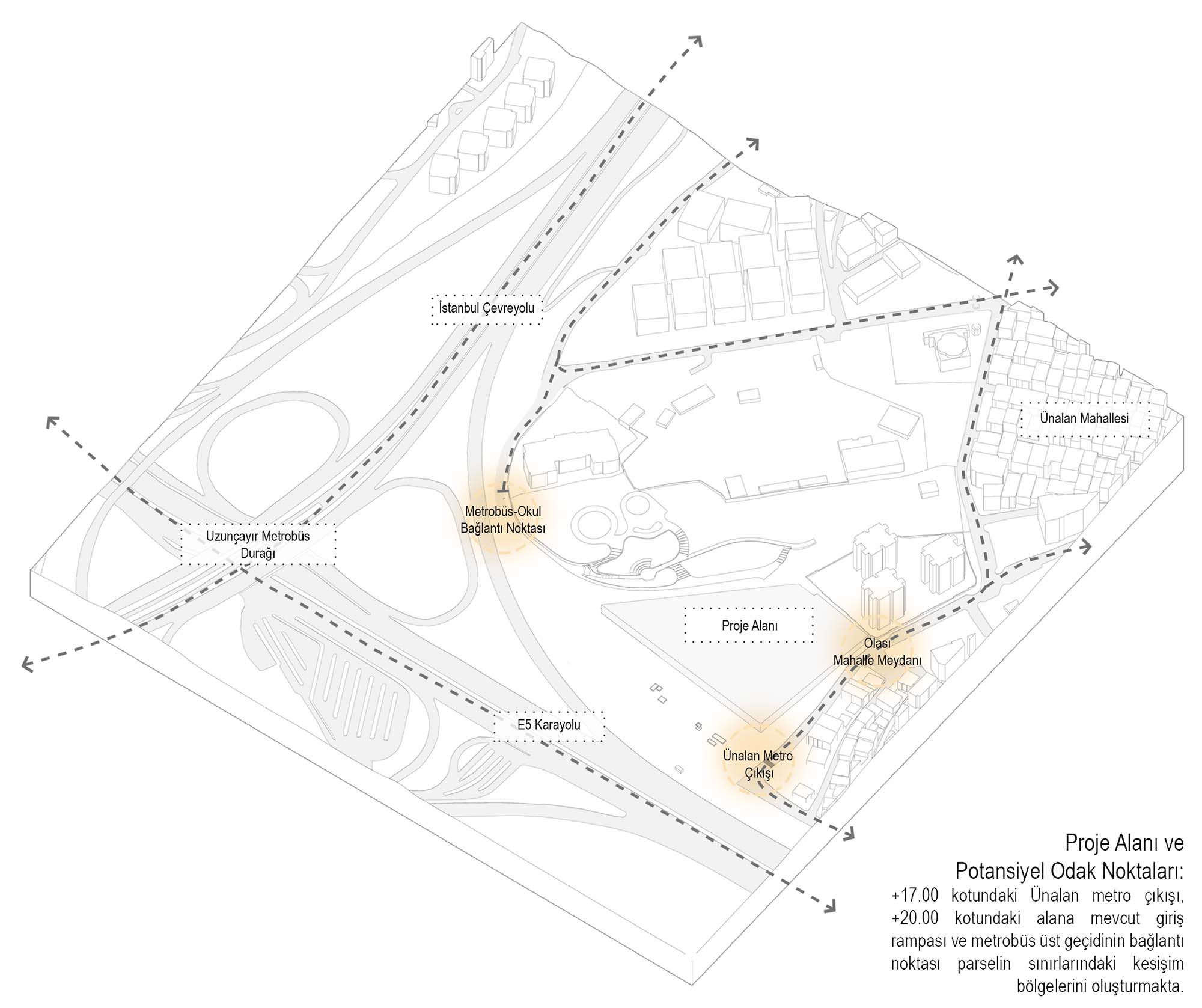 İstanbul Çevreyolu

Ünalan Mahallesi

Metrobüs-Okul Bağlantı Noktası

Uzunçayır Metrobüs Durağı

Proje Alanı

Olası Mahalle Meydanı

E5 Karayolu

Ünalan Metro Çıkışı

Proje Alanı ve Potansiyel Odak Noktaları:

+17.00 kotundaki Ünalan metro çıkışı, +20.00 kotundaki alana mevcut giriş rampası ve metrobüs üst geçidinin bağlantı noktası parselin sınırlarındaki kesişim bölgelerini oluşturmakta.