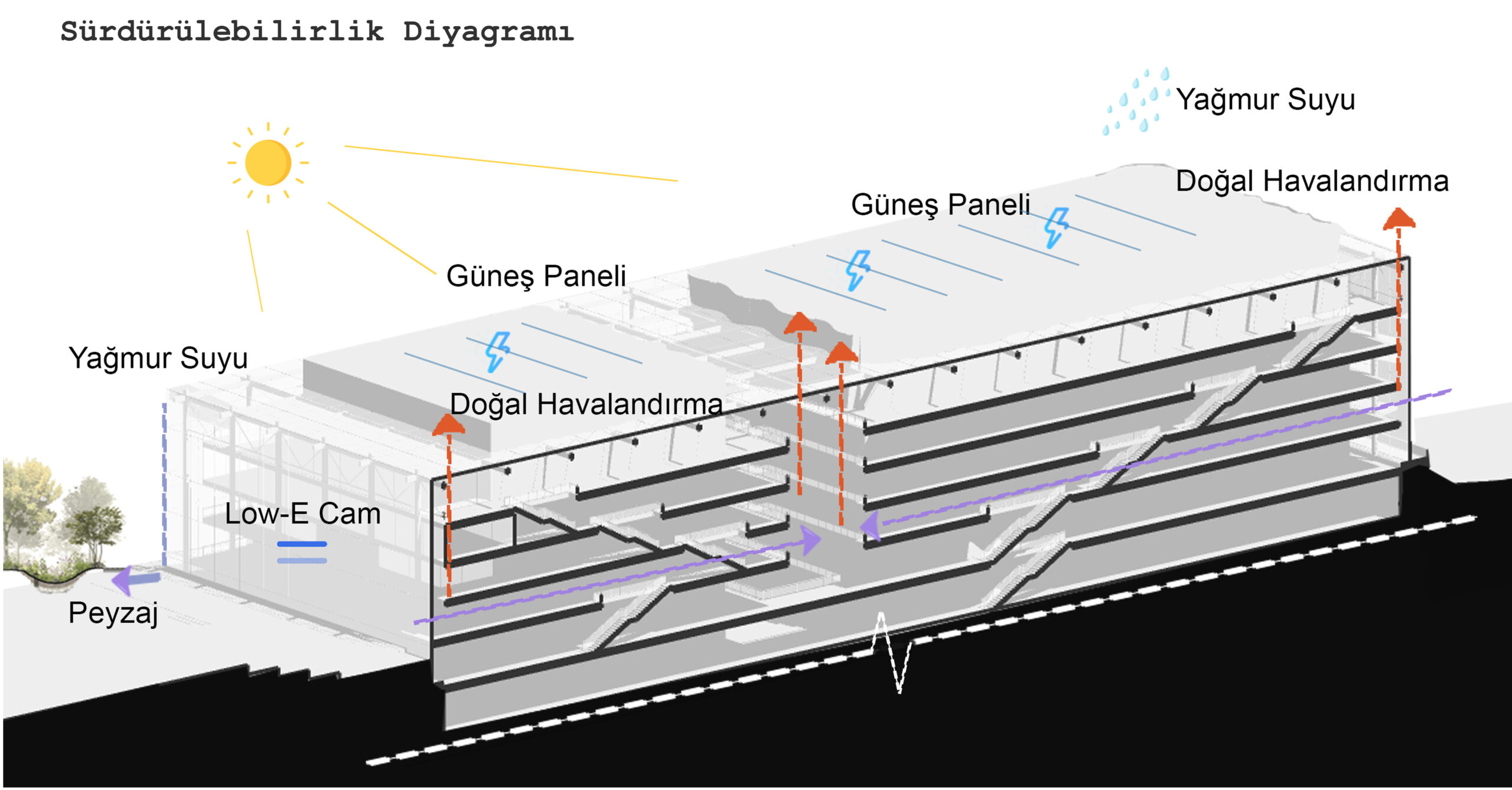 Sürdürülebilirlik Diyagramı

Yağmur Suyu

Doğal Havalandırma

Güneş Paneli

Güneş Paneli

Yağmur Suyu

Doğal Havalandırma

Low-E Cam

Peyzaj