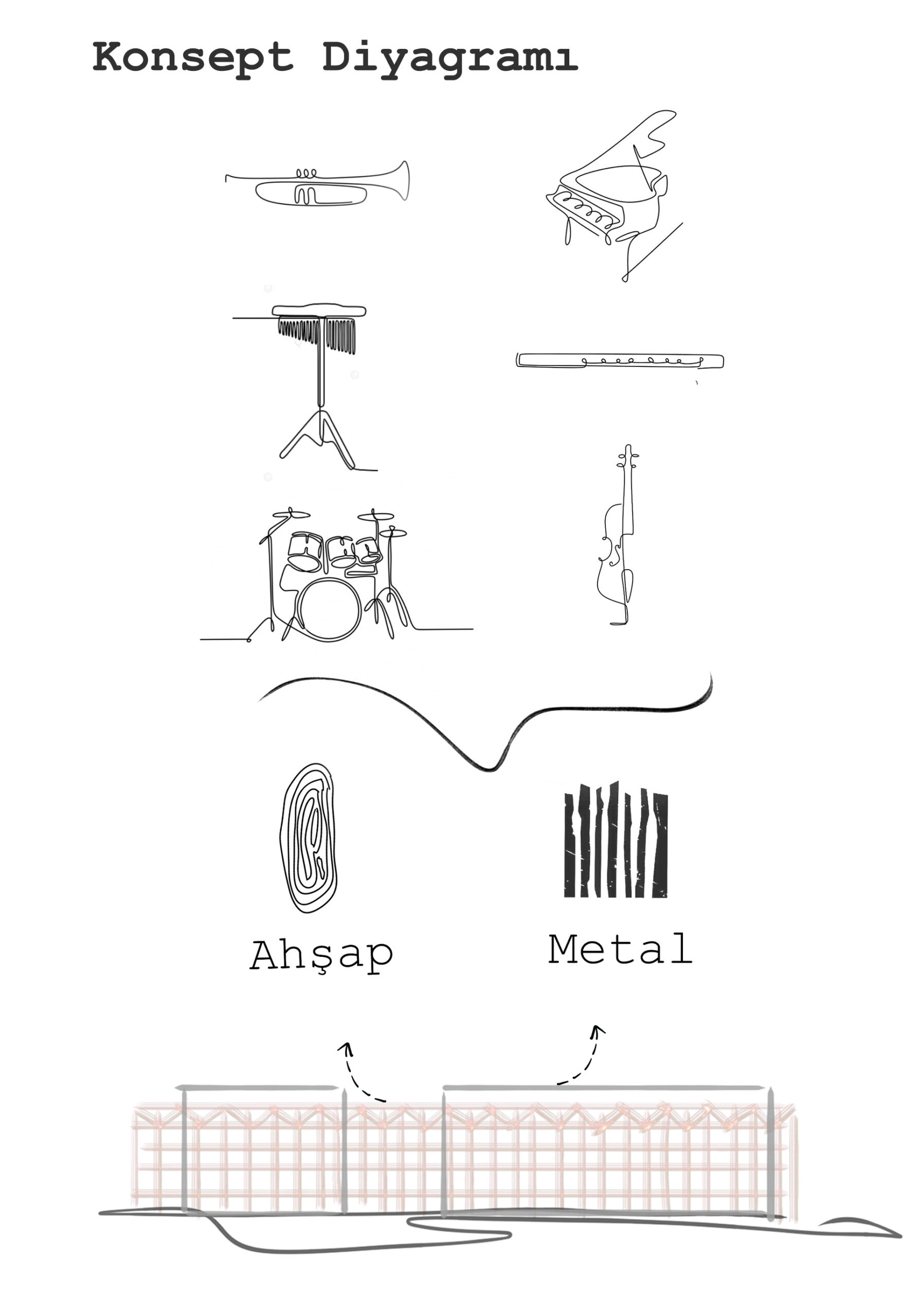 Konsept Diyagramı

Ahşap

Metal