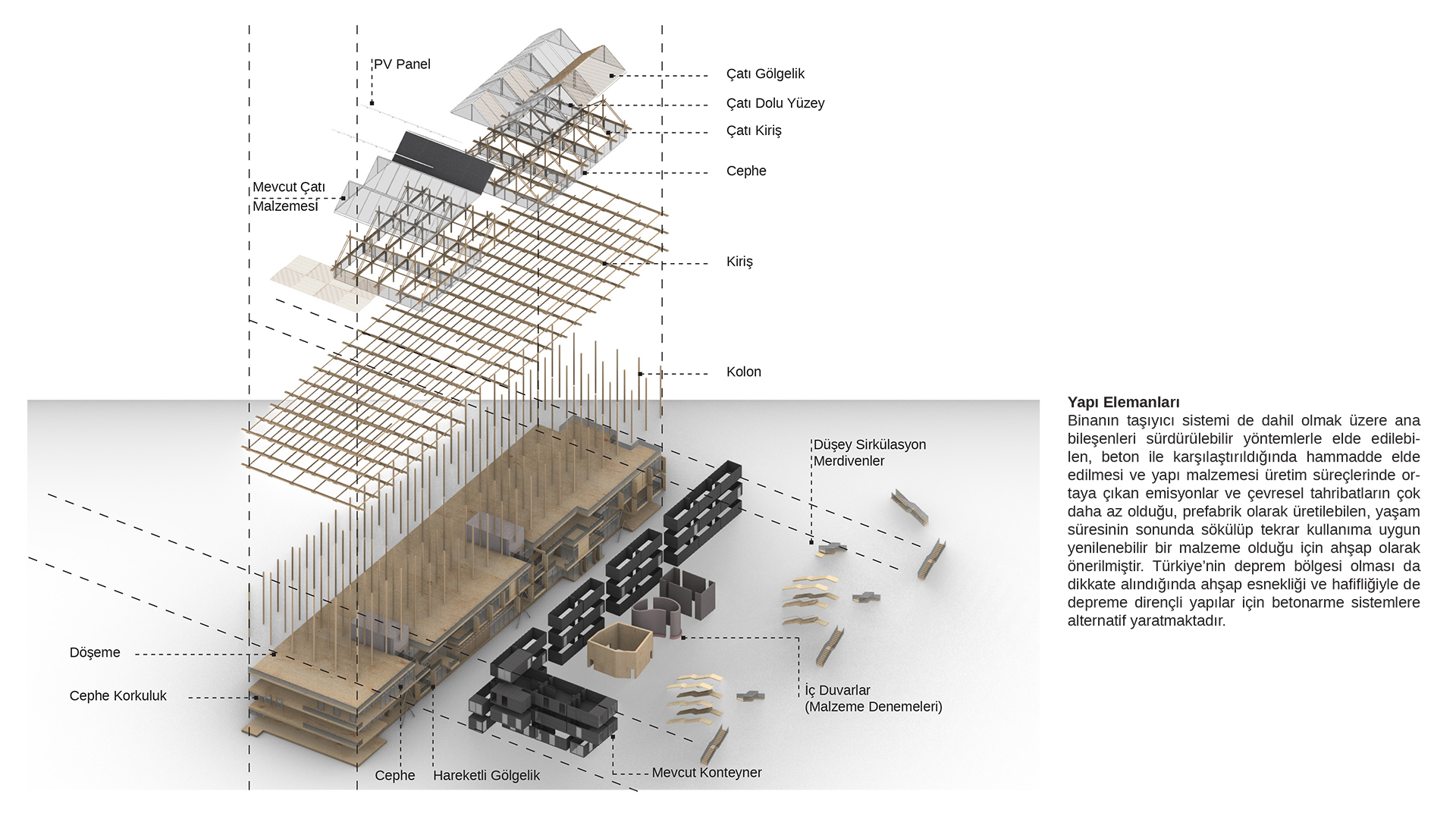 PV Panel

Çatı Gölgelik

Çatı Dolu Yüzey

Çatı Kiriş

Cephe

Mevcut Çatı Malzemesi

Kiriş

Kolon

Düşey Sirkülasyon Merdivenler

Döşeme

Cephe Korkuluk

İç Duvarlar (Malzeme Denemeleri)

Cephe

Hareketli Gölgelik

Mevcut Konteyner

Yapı Elemanları
Binanın taşıyıcı sistemi de dahil olmak üzere ana bileşenleri sürdürülebilir yöntemlerle elde edilebilen, beton ile karşılaştırıldığında hammadde elde edilmesi ve yapı malzemesi üretim süreçlerinde ortaya çıkan emisyonlar ve çevresel tahribatların çok daha az olduğu, prefabrik olarak üretilebilen, yaşam süresinin sonunda sökülüp tekrar kullanıma uygun yenilenebilir bir malzeme olduğu için ahşap olarak önerilmiştir. Türkiye'nin deprem bölgesi olması da dikkate alındığında ahşap esnekliği ve hafifliğiyle de depreme dirençli yapılar için betonarme sistemlere alternatif yaratmaktadır.