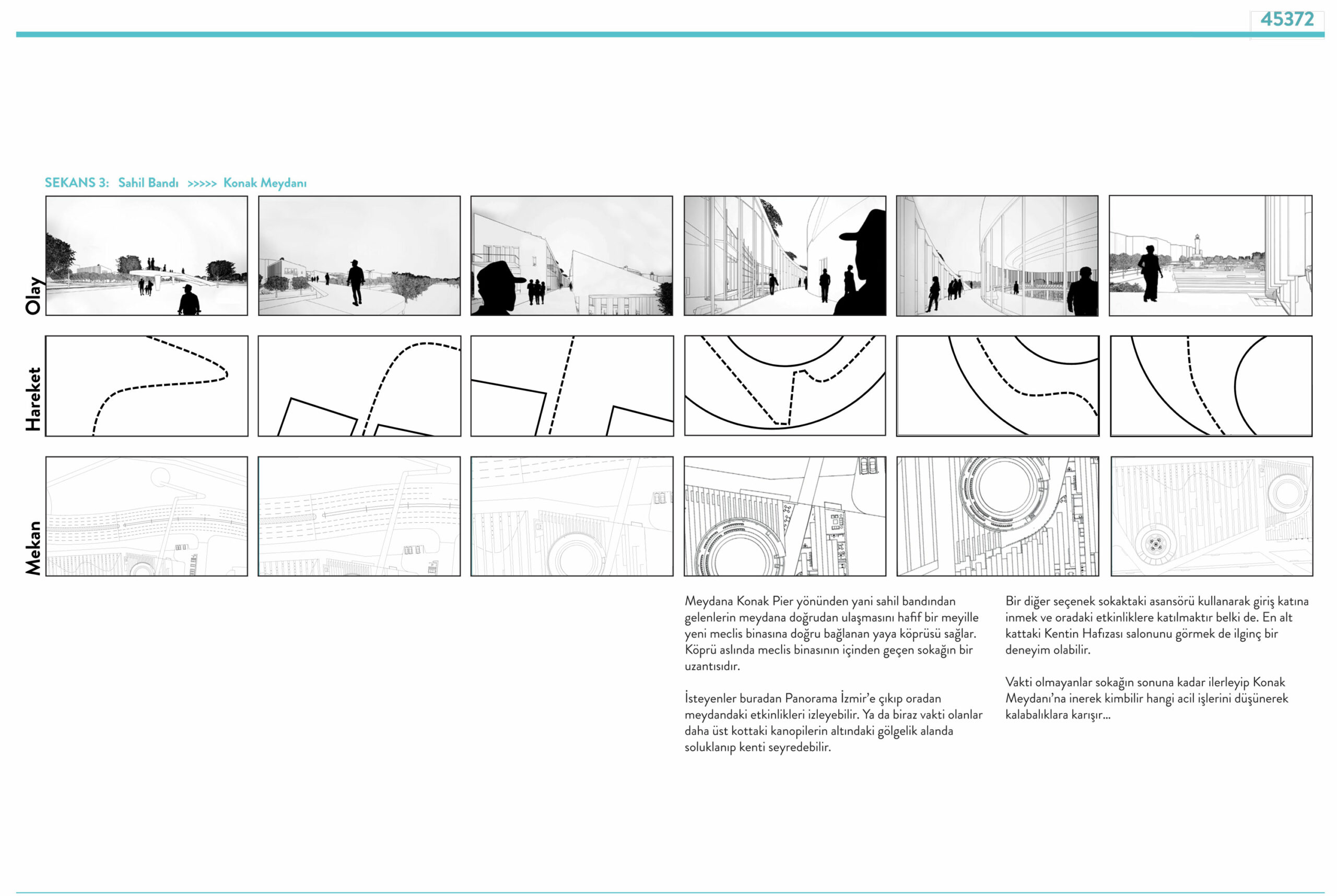 45372

SEKANS 3: Sahil Bandı >>>>> Konak Meydanı

Olay

Hareket

Mekan

Meydana Konak Pier yönünden yani sahil bandından gelenlerin meydana doğrudan ulaşmasını hafif bir meyille yeni meclis binasına doğru bağlanan yaya köprüsü sağlar. Köprü aslında meclis binasının içinden geçen sokağın bir uzantısıdır.

İsteyenler buradan Panorama İzmir'e çıkıp oradan meydandaki etkinlikleri izleyebilir. Ya da biraz vakti olanlar daha üst kottaki kanopilerin altındaki gölgelik alanda soluklanıp kenti seyredebilir.

Bir diğer seçenek sokaktaki asansörü kullanarak giriş katına inmek ve oradaki etkinliklere katılmaktır belki de. En alt kattaki Kentin Hafızası salonunu görmek de ilginç bir deneyim olabilir.

Vakti olmayanlar sokağın sonuna kadar ilerleyip Konak Meydanı'na inerek kimbilir hangi acil işlerini düşünerek kalabalıklara karışır...