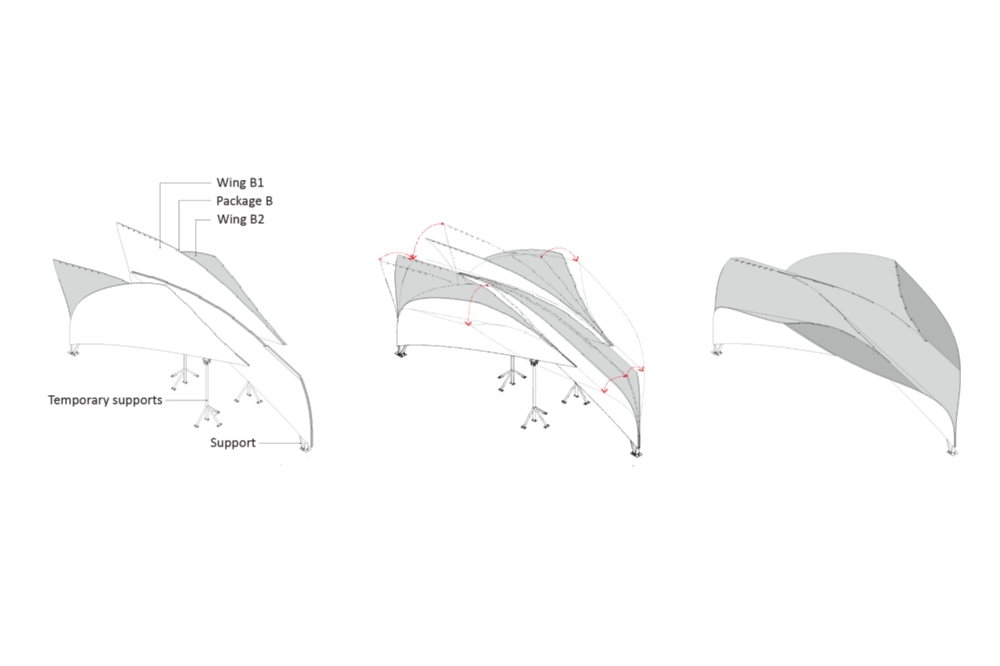 Wing B1
Package B
Wing B2
Temporary supports
Support