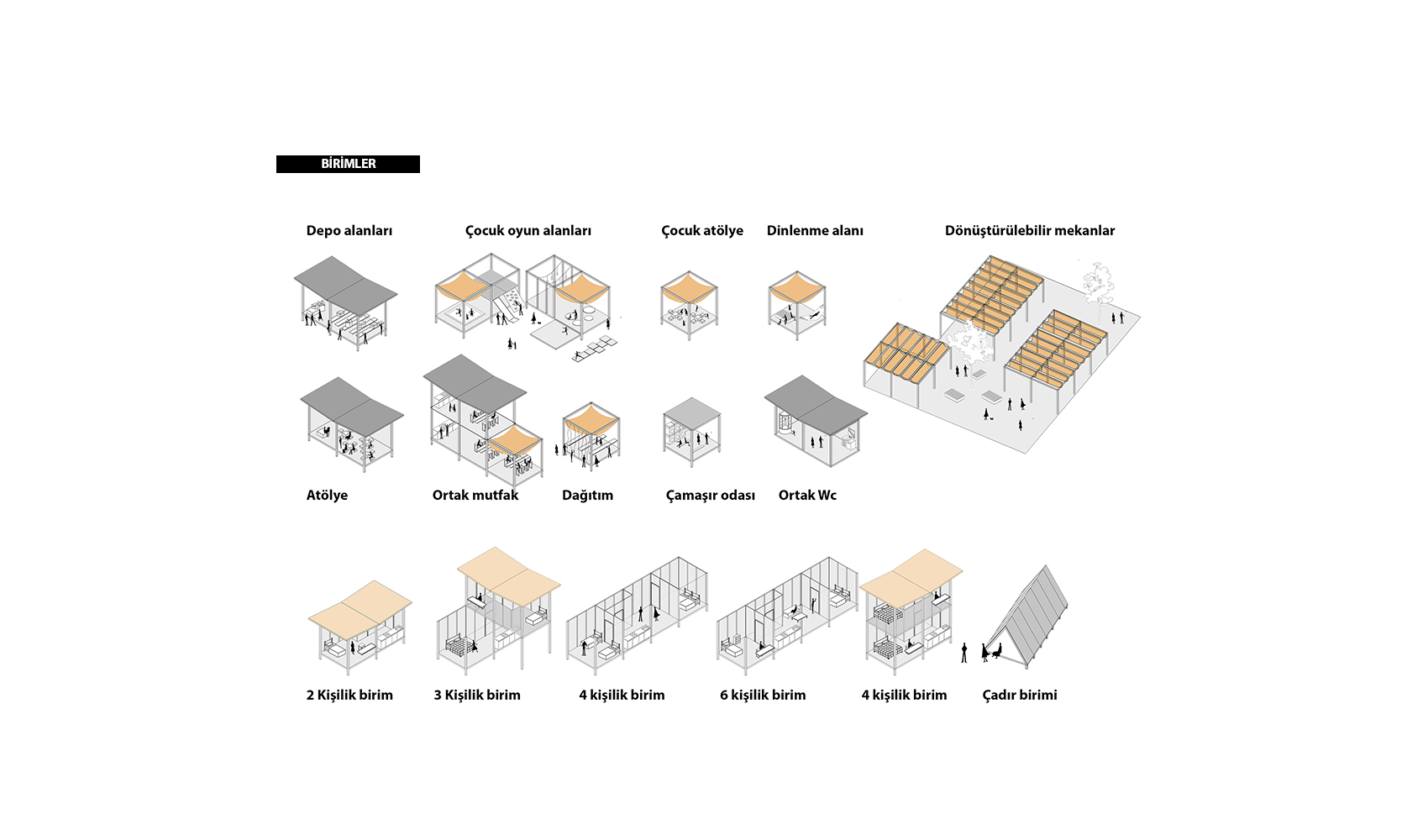 BİRİMLER

Depo alanları

Çocuk oyun alanları

Çocuk atölye

Dinlenme alanı

Dönüştürülebilir mekanlar

Atölye

Ortak mutfak

Dağıtım

Çamaşır odası

Ortak Wc

2 Kişilik birim

3 Kişilik birim

4 kişilik birim

6 kişilik birim

4 kişilik birim

Çadır birimi