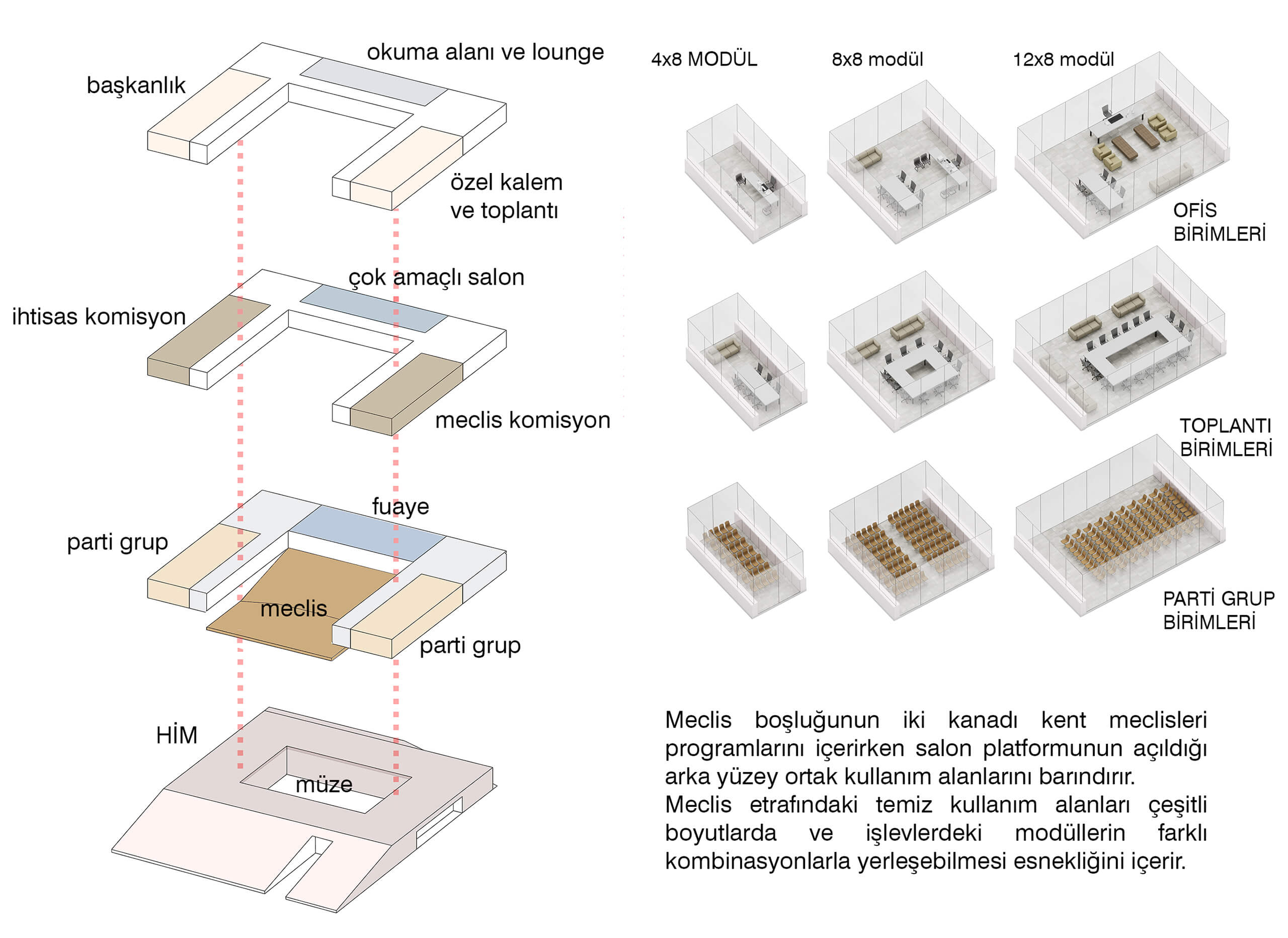 okuma alanı ve lounge

başkanlık

özel kalem ve toplantı

çok amaçlı salon

ihtisas komisyon

meclis komisyon

fuaye

parti grup

meclis

parti grup

HİM

müze

4x8 MODÜL

8x8 modül

12x8 modül

OFİS BİRİMLERİ

TOPLANTI BİRİMLERİ

PARTİ GRUP BİRİMLERİ

Meclis boşluğunun iki kanadı kent meclisleri programlarını içerirken salon platformunun açıldığı arka yüzey ortak kullanım alanlarını barındırır.
Meclis etrafındaki temiz kullanım alanları çeşitli boyutlarda ve işlevlerdeki modüllerin farklı kombinasyonlarla yerleşebilmesi esnekliğini içerir.