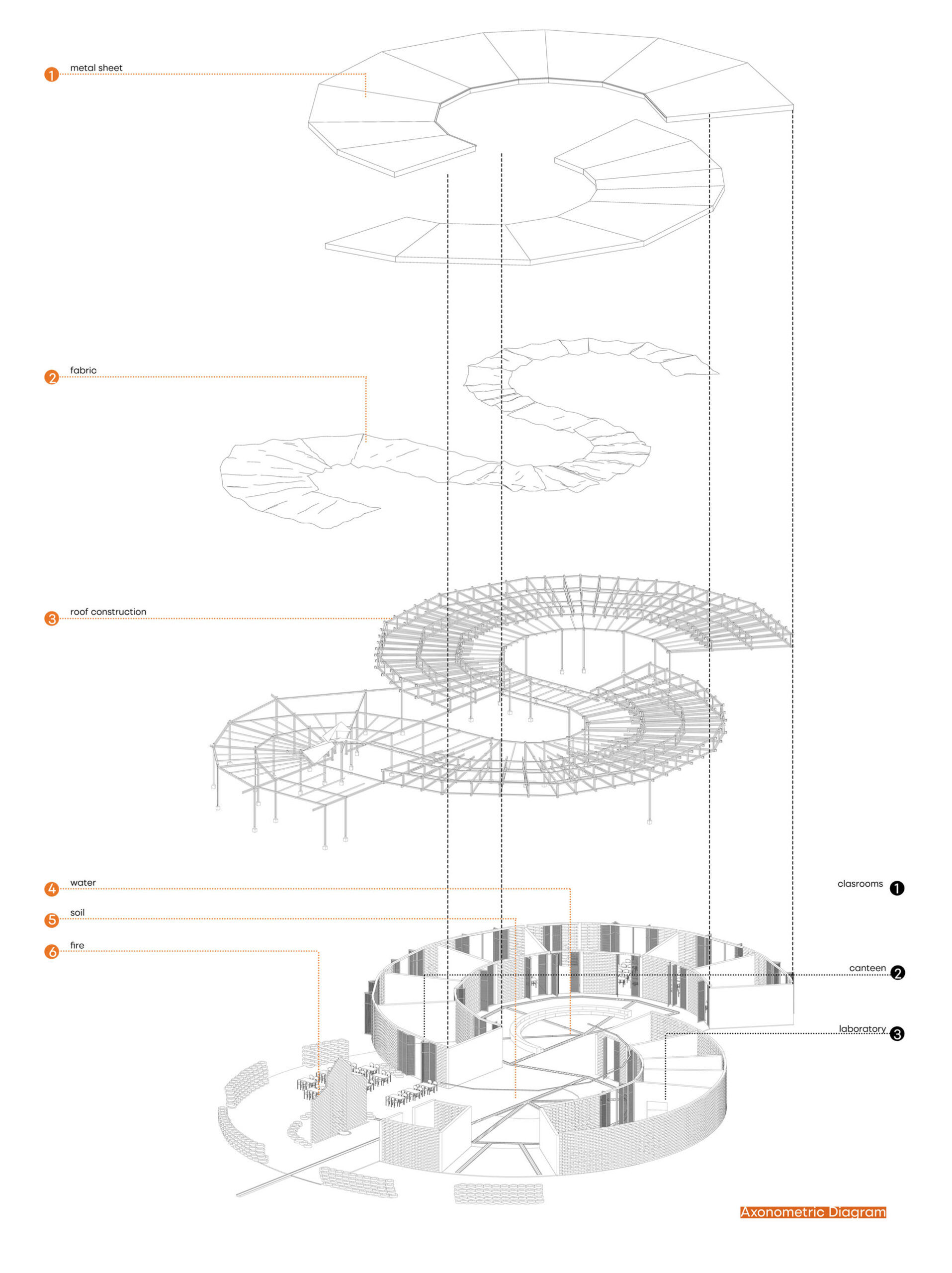 1 metal sheet

2 fabric

3 roof construction

4 water

5 soil

6 fire

clasrooms 1

canteen 2

laboratory 3

Axonometric Diagram