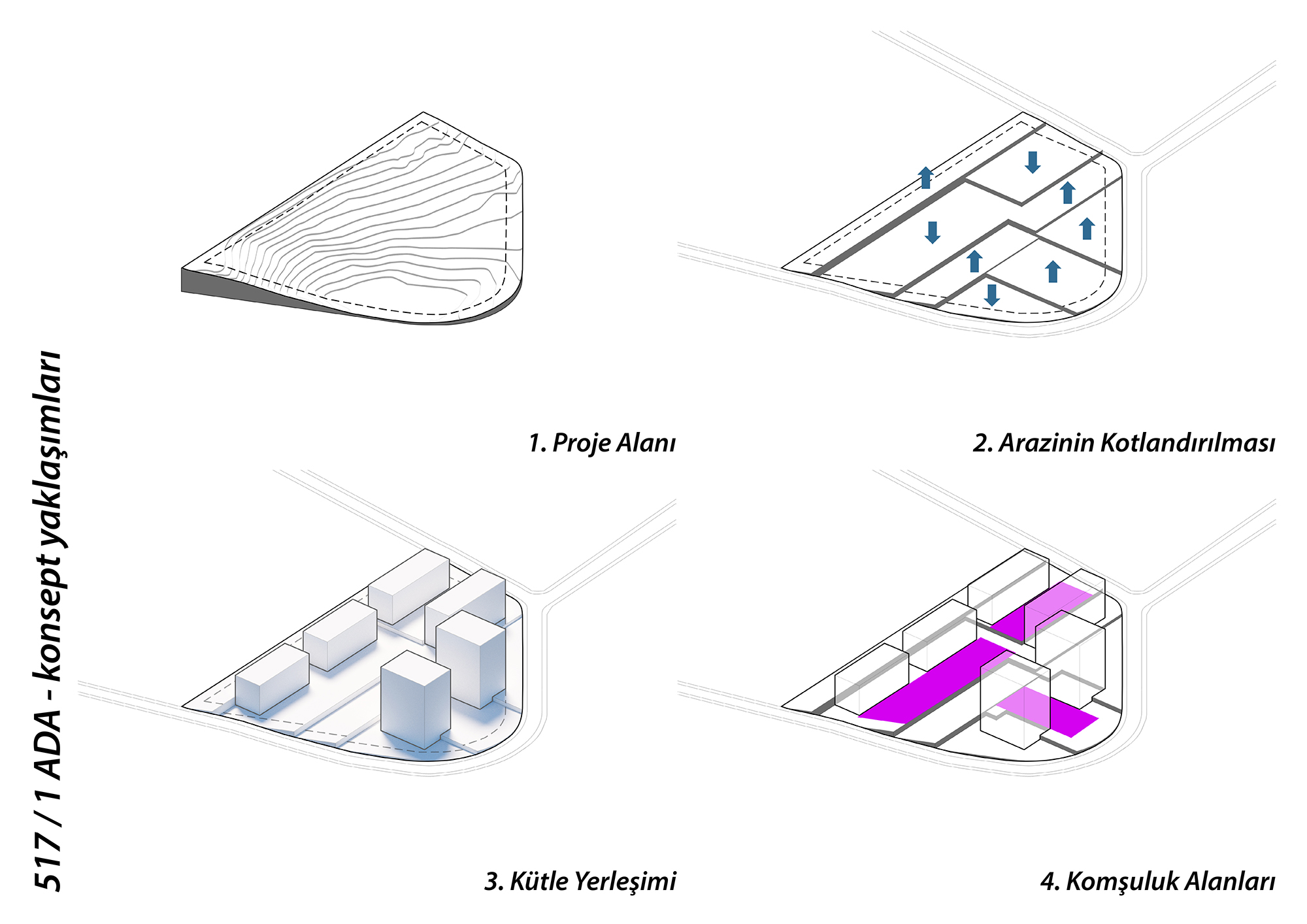 517 / 1 ADA - konsept yaklaşımları

1. Proje Alanı

2. Arazinin Kotlandırılması

3. Kütle Yerleşimi

4. Komşuluk Alanları