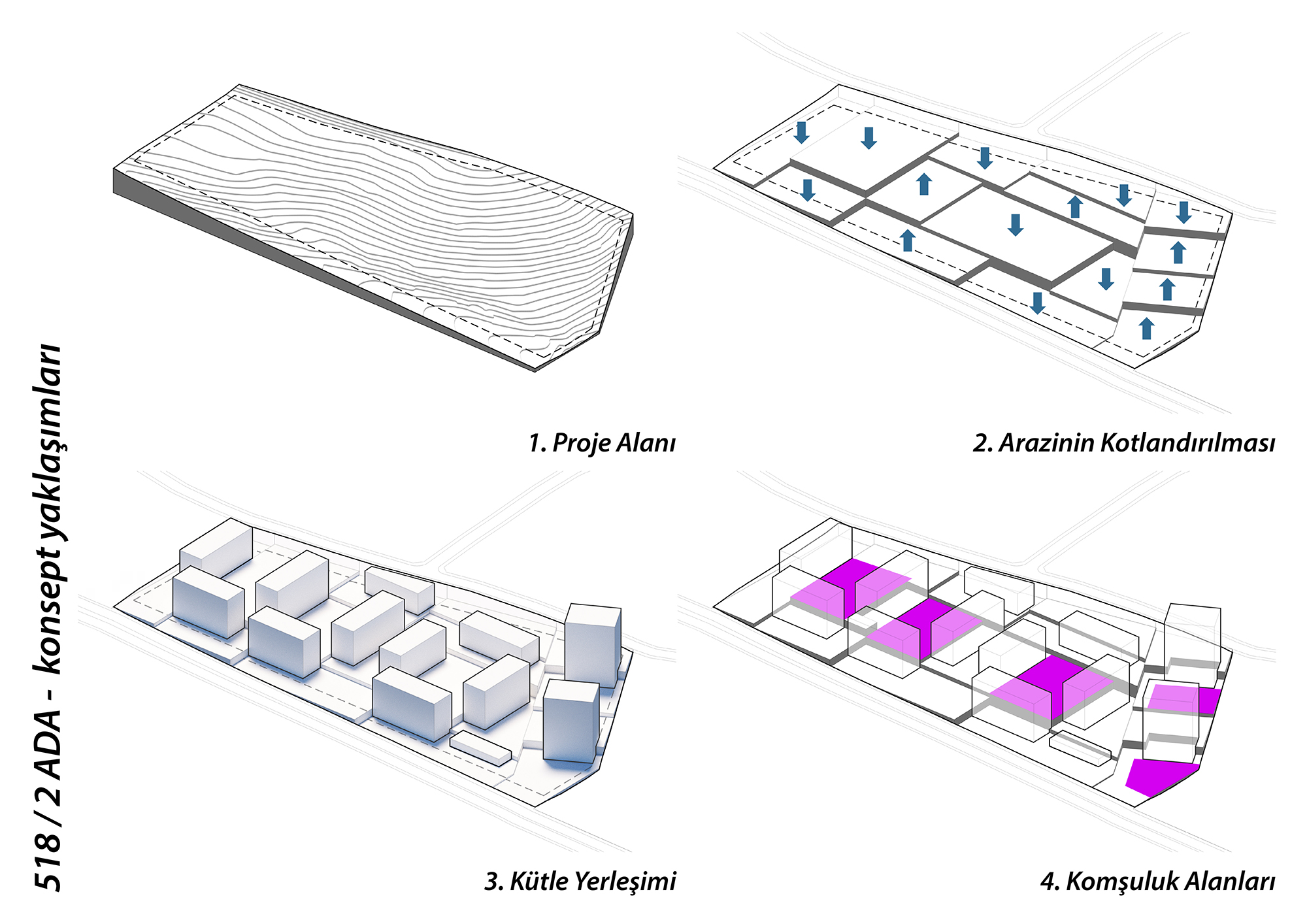 518 / 2 ADA - konsept yaklaşımları

1. Proje Alanı

2. Arazinin Kotlandırılması

3. Kütle Yerleşimi

4. Komşuluk Alanları