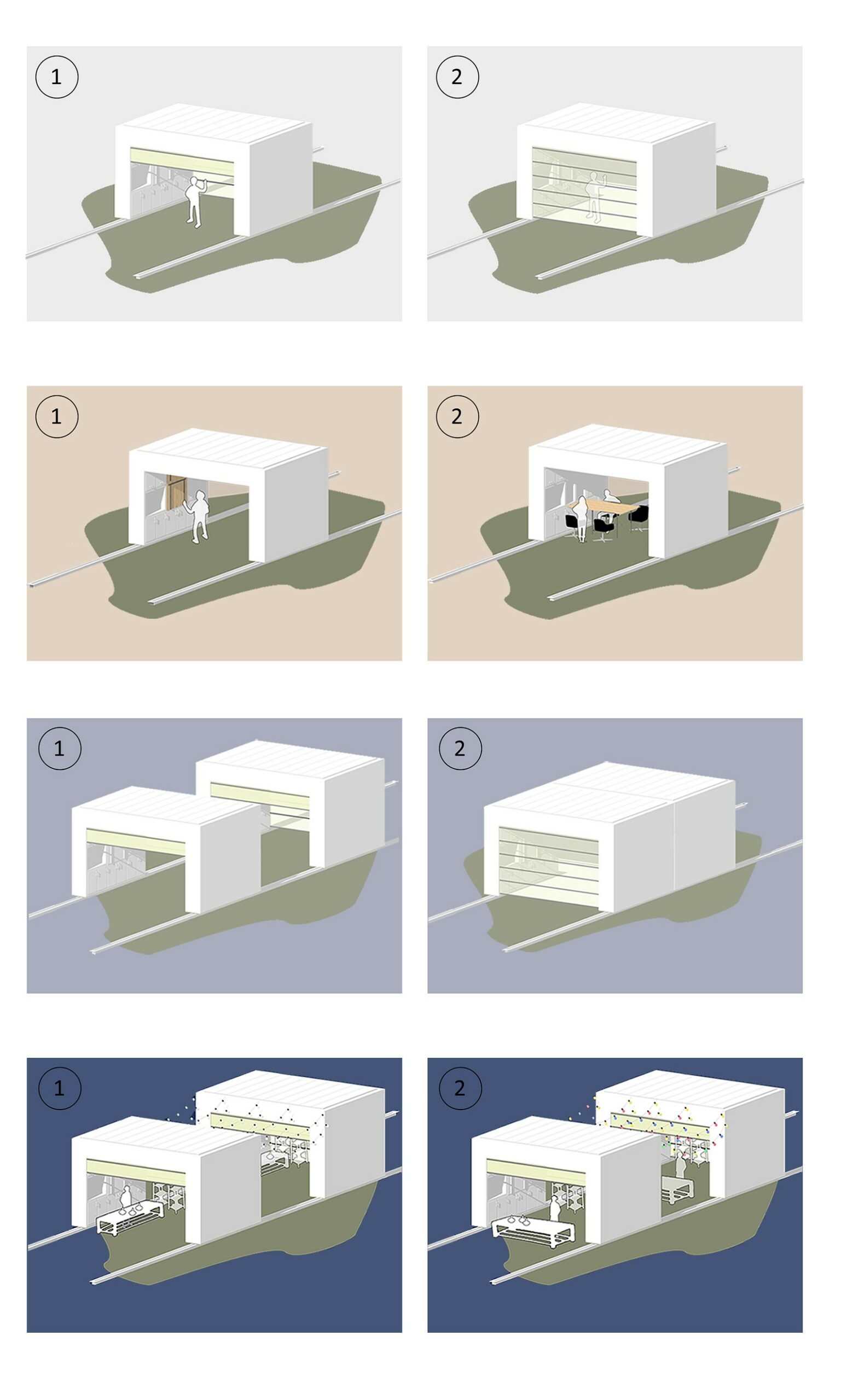 1

2

1

2

1

2

1

2