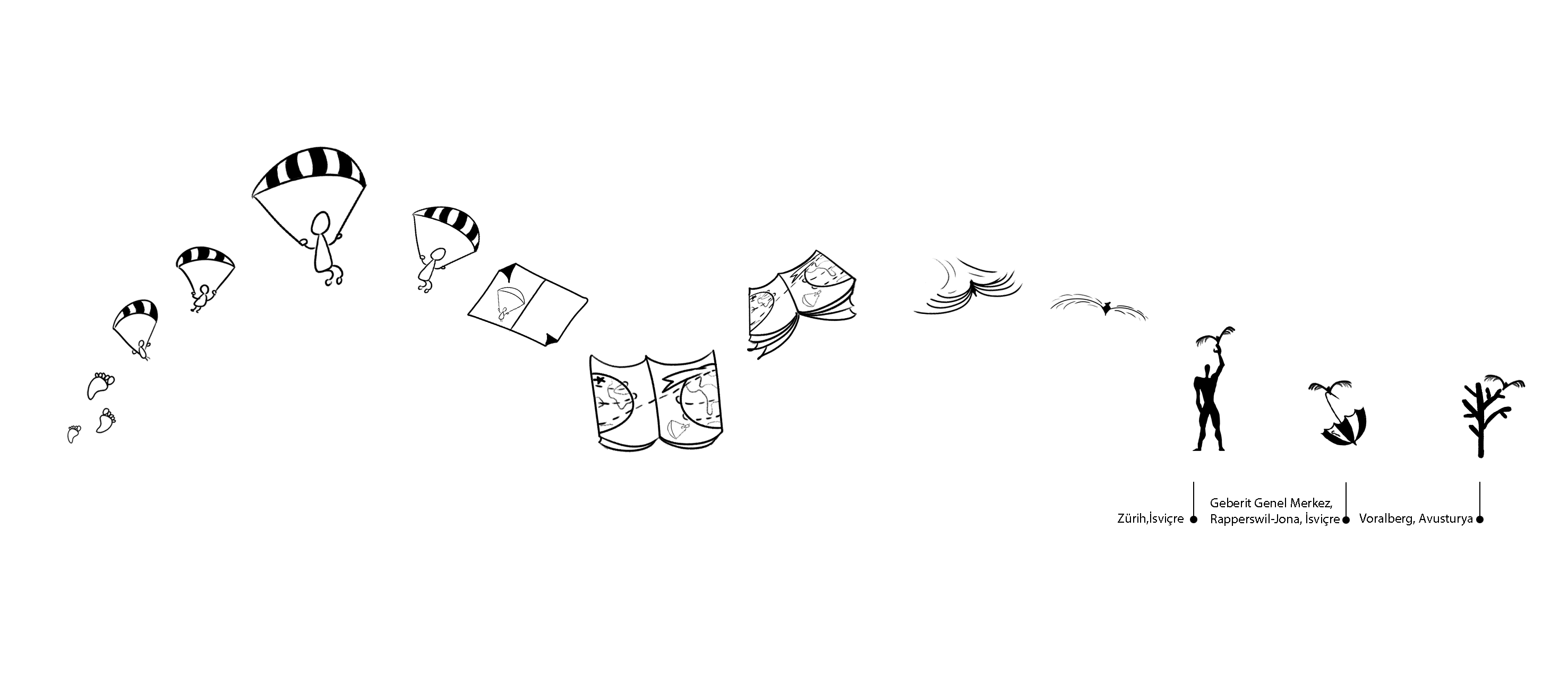 Zürih,İsviçre

Geberit Genel Merkez, Rapperswil-Jona, İsviçre

Voralberg, Avusturya