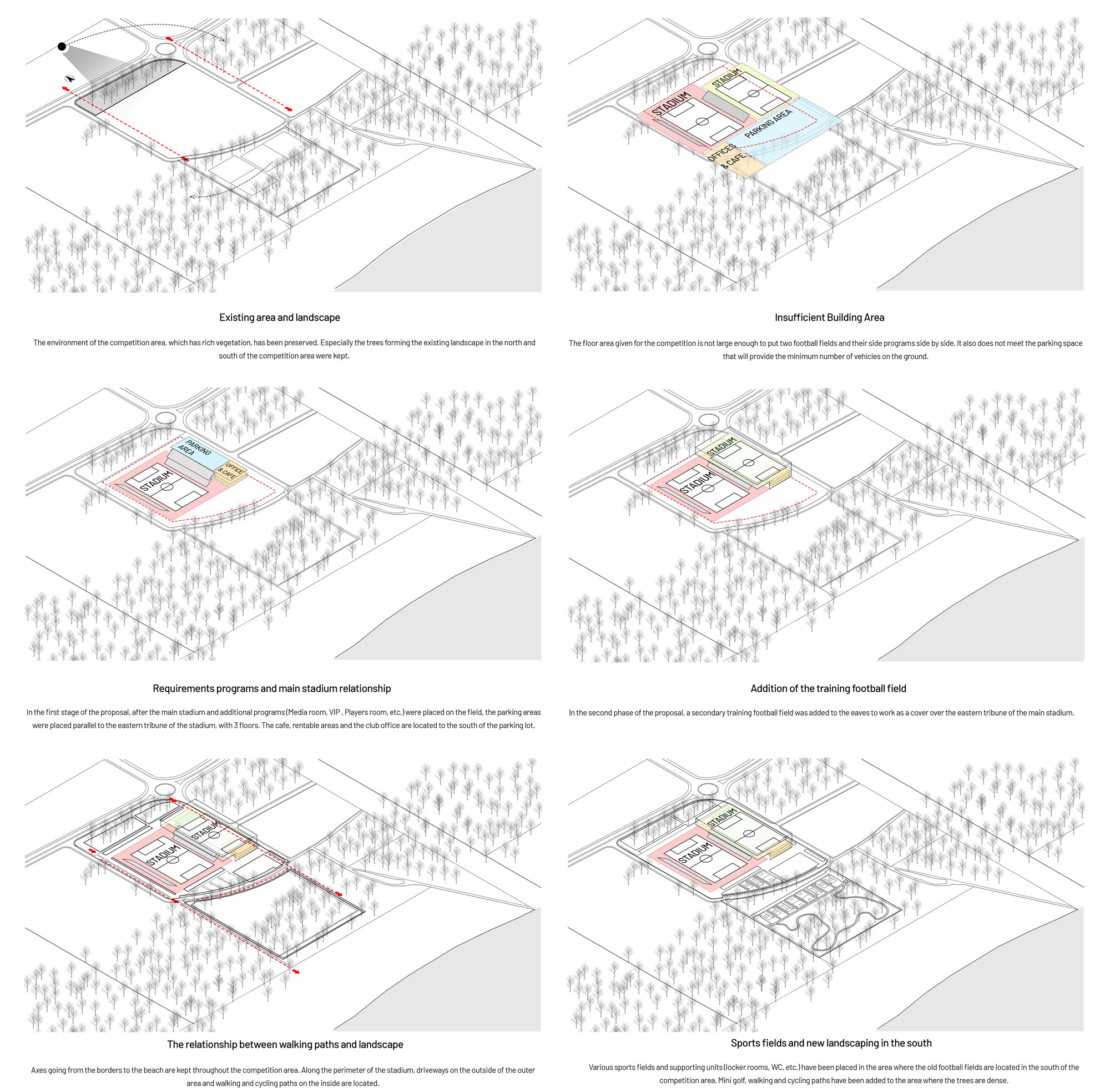 Existing area and landscape

The environment of the competition area, which has rich vegetation, has been preserved. Especially the trees forming the existing landscape in the north and south of the competition area were kept.

STADIUM

STADIUM

PARKING AREA

OFFICES & CAFE

Insufficient Building Area

The floor area given for the competition is not large enough to put two football fields and their side programs side by side. It also does not meet the parking space that will provide the minimum number of vehicles on the ground.

PARKING AREA

OFFICE & CAFE

STADIUM

Requirements programs and main stadium relationship

In the first stage of the proposal, after the main stadium and additional programs (Media room, VIP , Players room, etc.) were placed on the field, the parking areas were placed parallel to the eastern tribune of the stadium, with 3 floors. The cafe, rentable areas and the club office are located to the south of the parking lot.

STADIUM

STADIUM

Addition of the training football field

In the second phase of the proposal, a secondary training football field was added to the eaves to work as a cover over the eastern tribune of the main stadium.

STADIUM

STADIUM

The relationship between walking paths and landscape

Axes going from the borders to the beach are kept throughout the competition area. Along the perimeter of the stadium, driveways on the outside of the outer area and walking and cycling paths on the inside are located.

STADIUM

STADIUM

Sports fields and new landscaping in the south

Various sports fields and supporting units (locker rooms, WC, etc.) have been placed in the area where the old football fields are located in the south of the competition area. Mini golf, walking and cycling paths have been added to the area where the trees are dense.