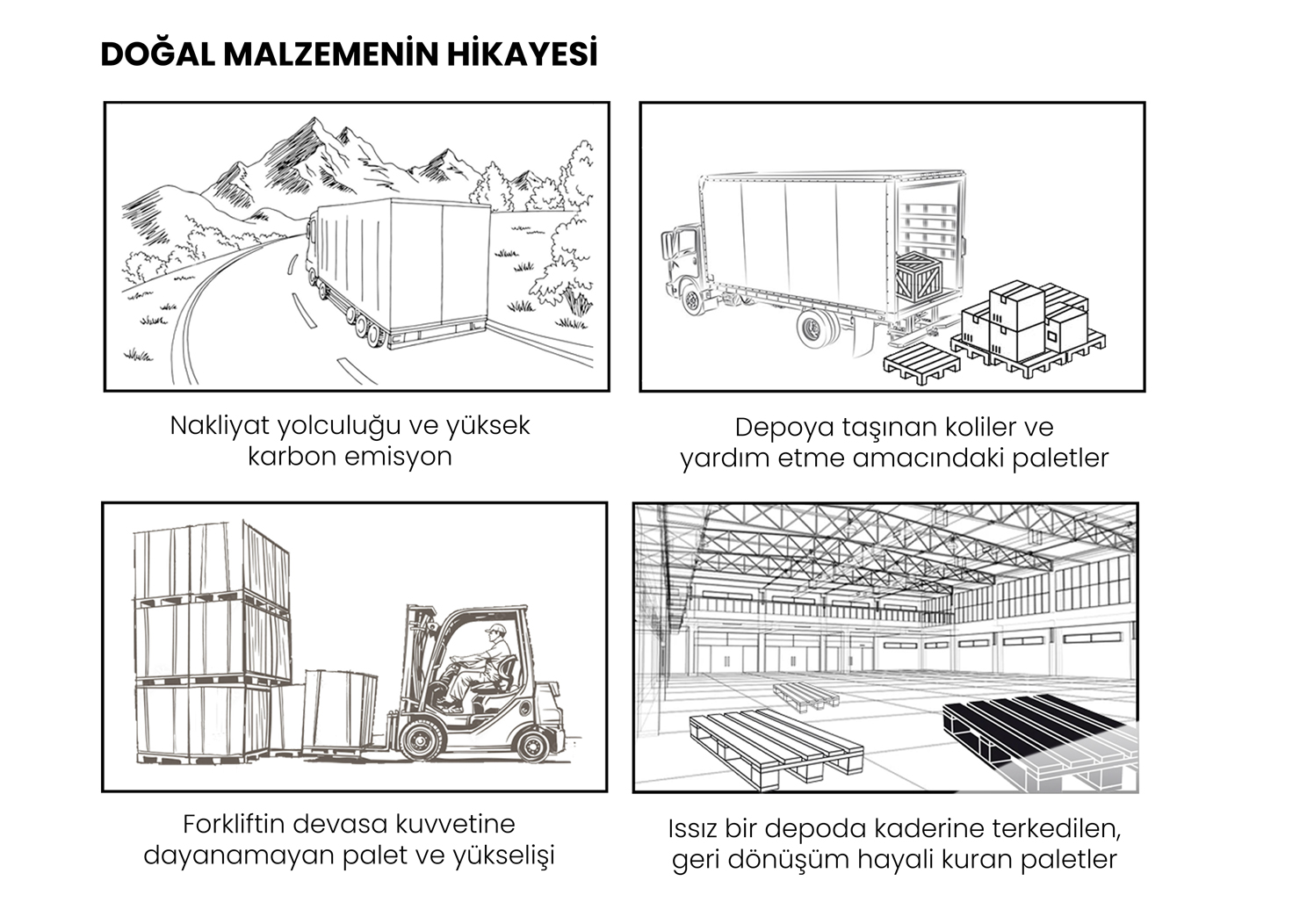 DOĞAL MALZEMENİN HİKAYESİ

Nakliyat yolculuğu ve yüksek karbon emisyon

Depoya taşınan koliler ve yardım etme amacındaki paletler

Forkliftin devasa kuvvetine dayanamayan palet ve yükselişi

Issız bir depoda kaderine terkedilen, geri dönüşüm hayali kuran paletler